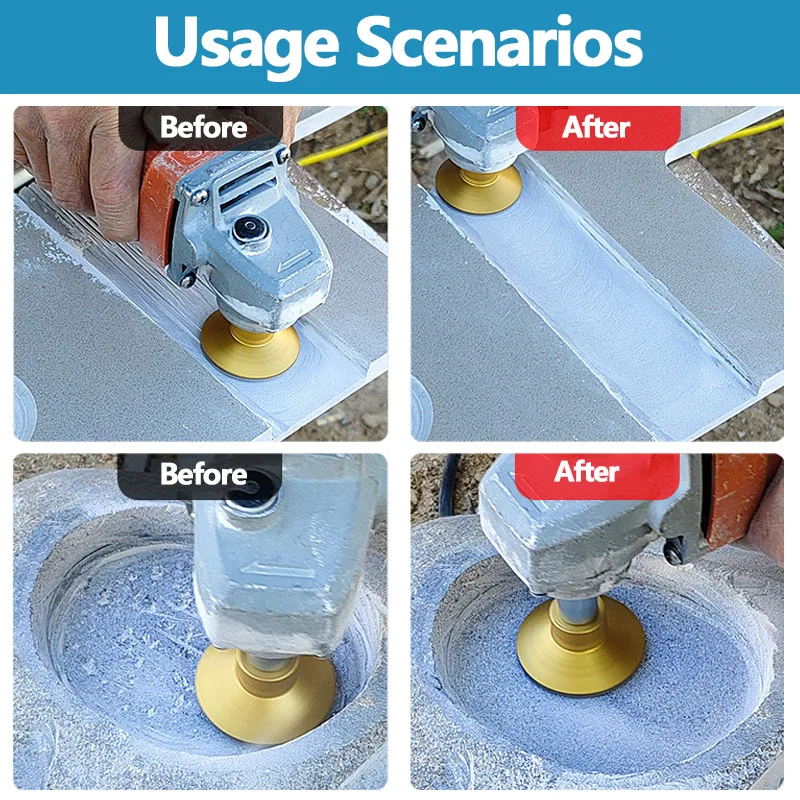 Usage Scenarios

Before

After

Before

After