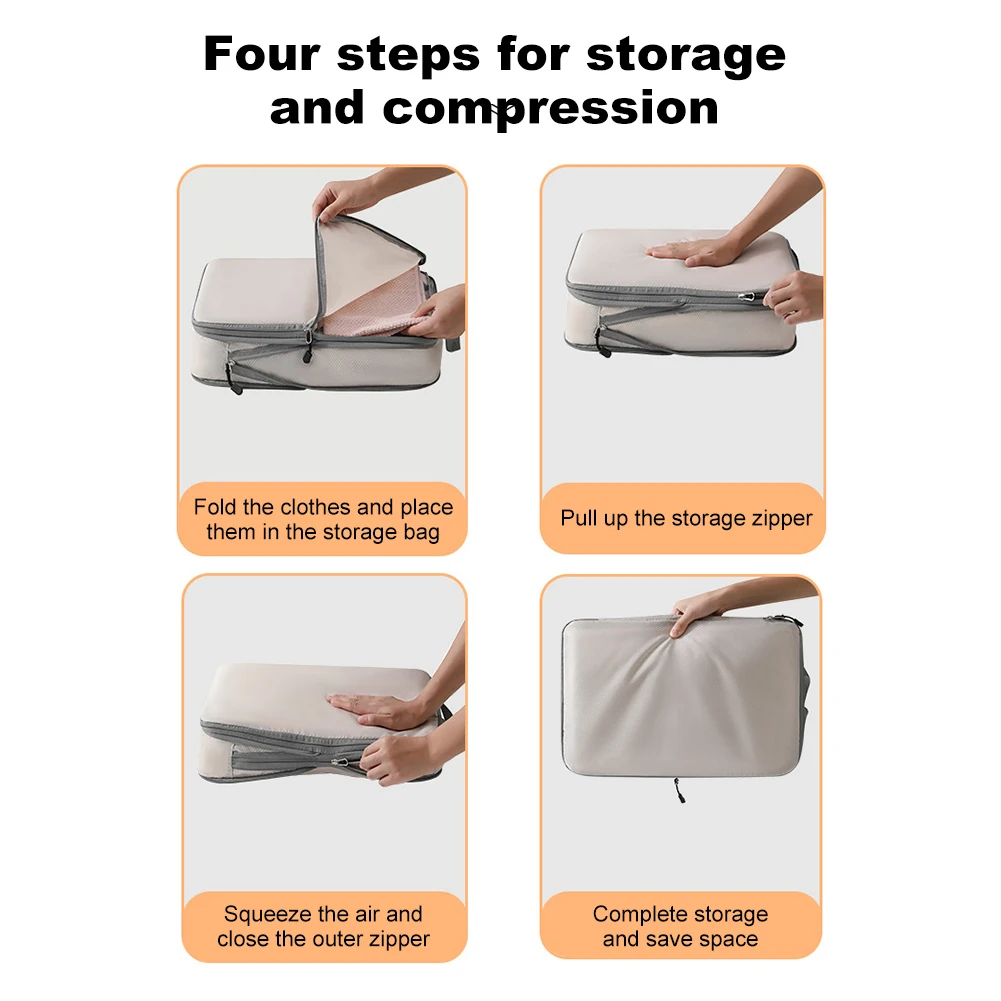 Four steps for storage and compression

Fold the clothes and place them in the storage bag

Pull up the storage zipper

Squeeze the air and close the outer zipper

Complete storage and save space