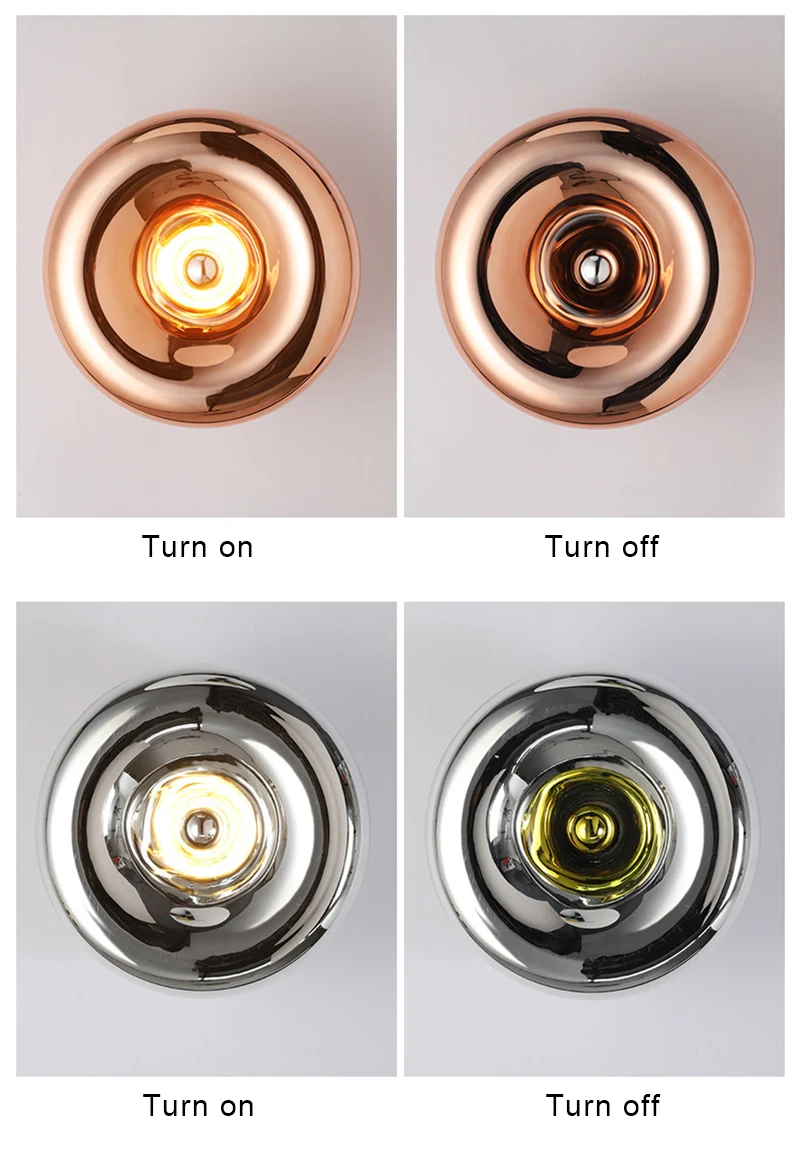 Turn on

Turn off

Turn on

Turn off