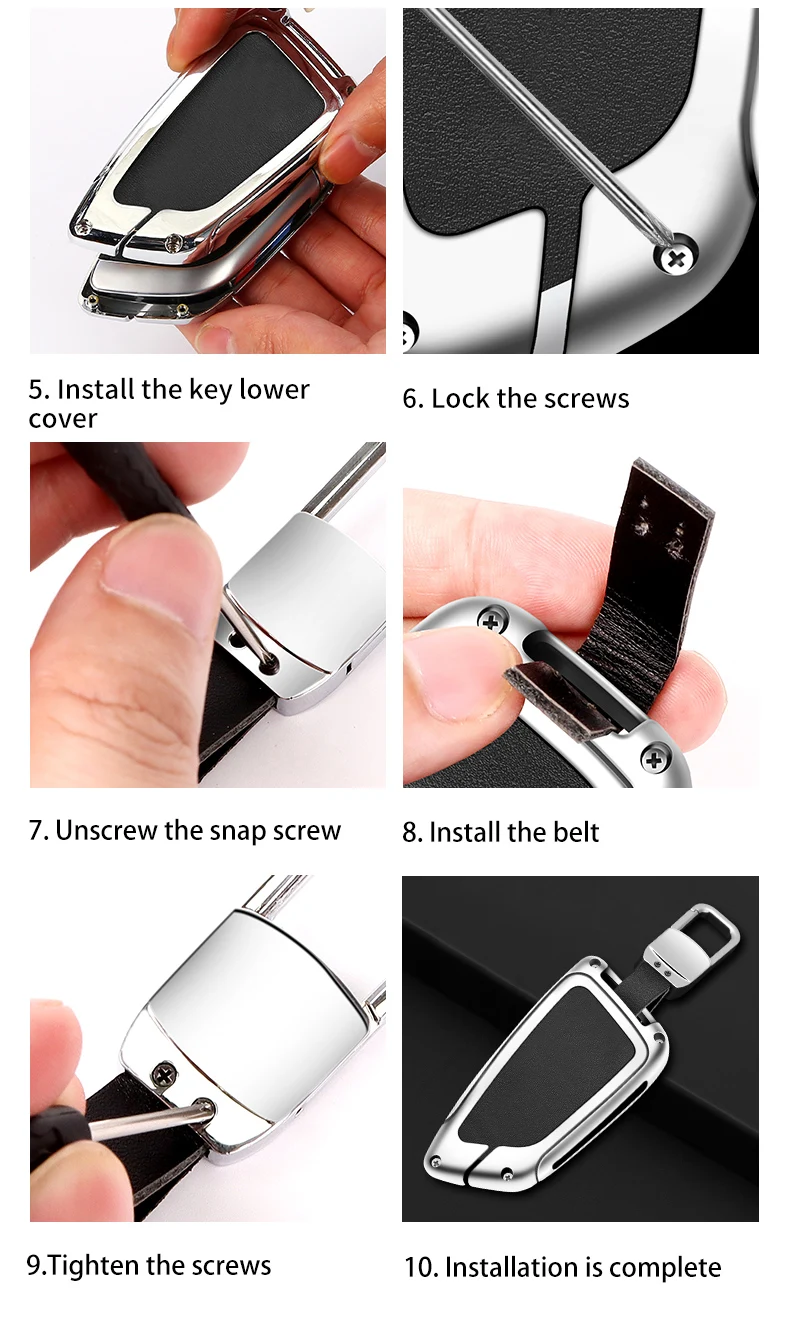 5. Install the key lower cover

6. Lock the screws

7. Unscrew the snap screw

8. Install the belt

9.Tighten the screws

10. Installation is complete