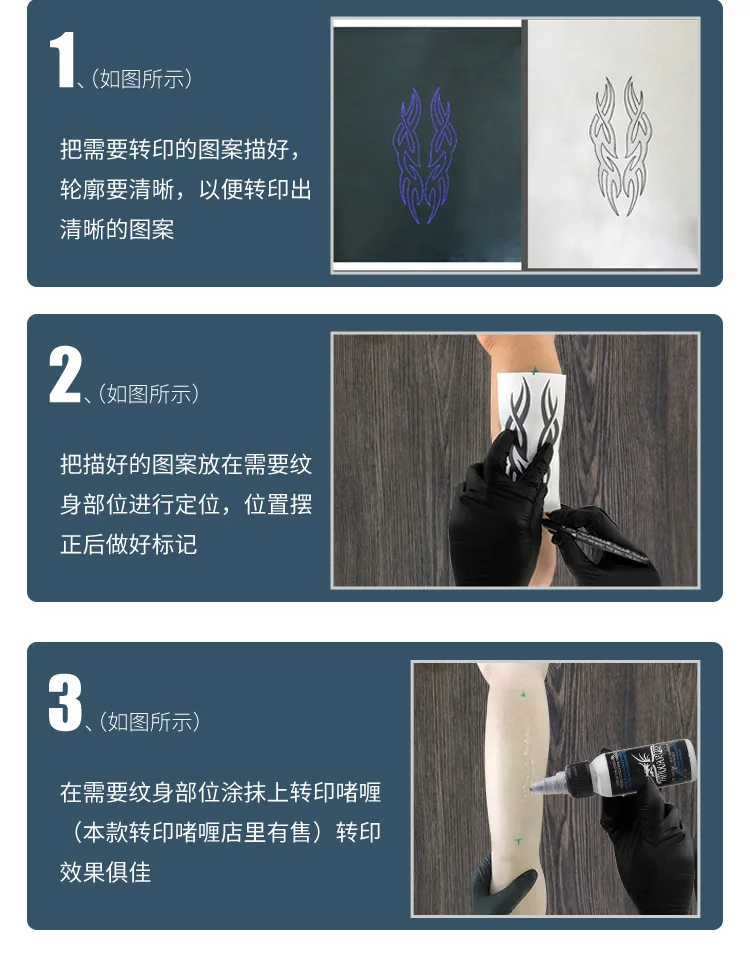 1、(如图所示)

把需要转印的图案描好，轮廓要清晰，以便转印出清晰的图案

2、(如图所示)

把描好的图案放在需要纹身部位进行定位，位置摆正后做好标记

3、(如图所示)

在需要纹身部位涂抹上转印啫喱（本款转印啫喱店里有售）转印效果俱佳