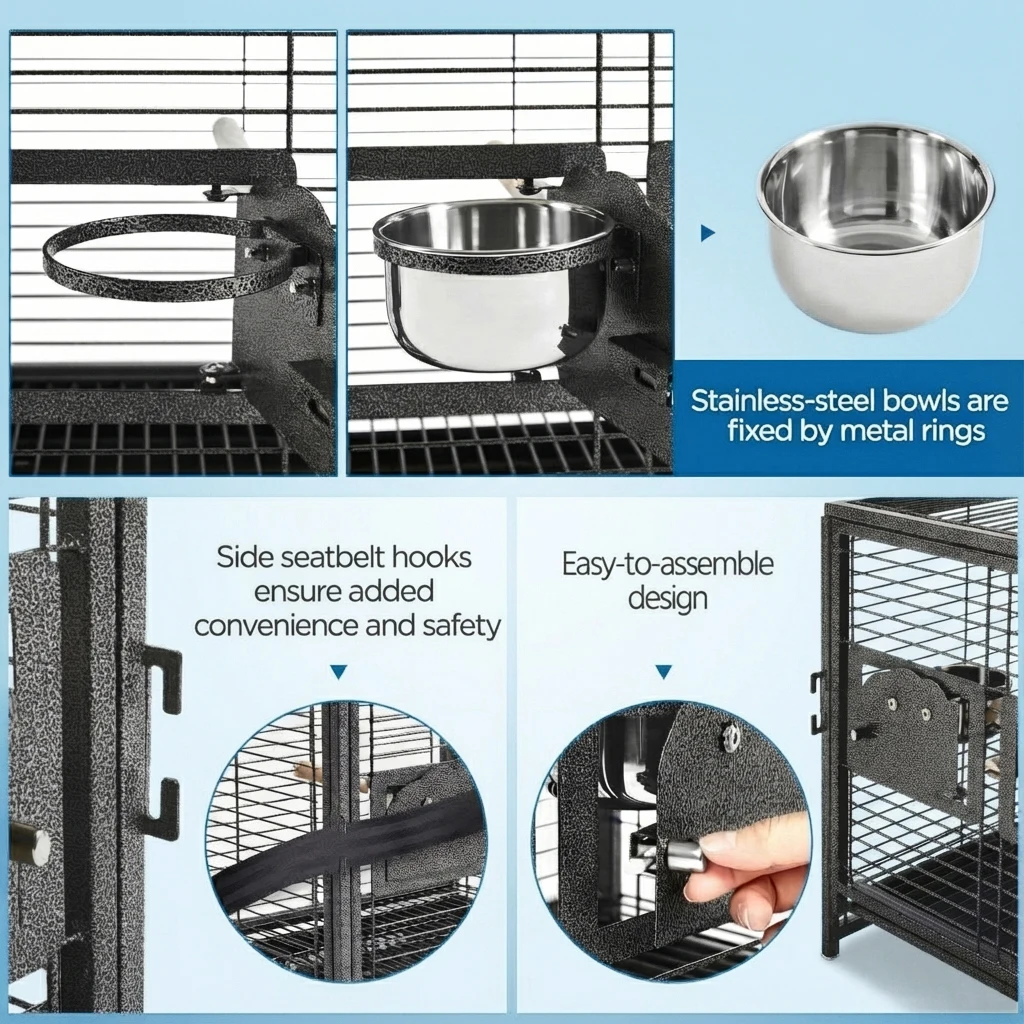 Stainless-steel bowls are fixed by metal rings

Side seatbelt hooks ensure added convenience and safety

Easy-to-assemble design