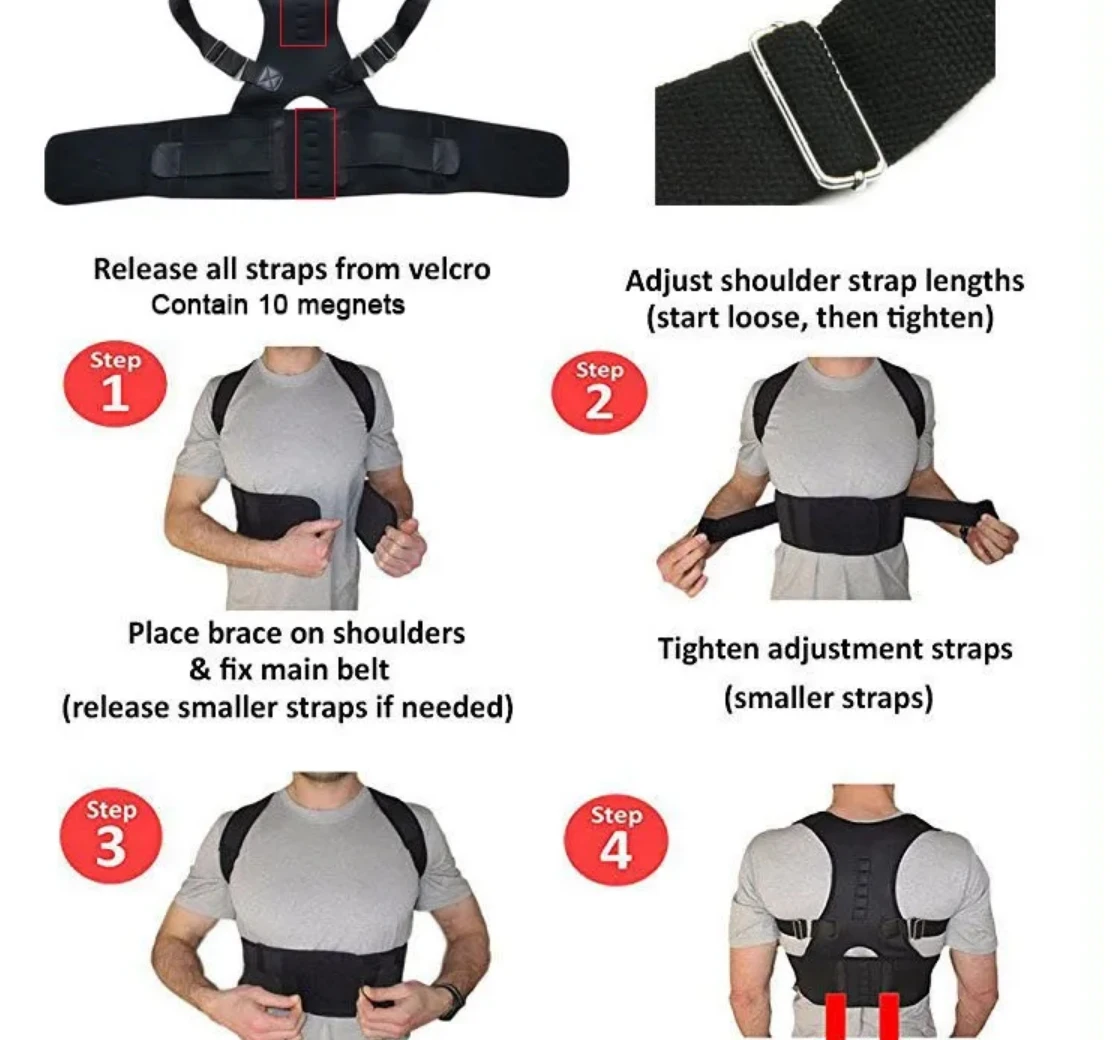 Release all straps from velcro
Contain 10 megnets

Adjust shoulder strap lengths
(start loose, then tighten)

Step 1

Step 2

Place brace on shoulders
& fix main belt
(release smaller straps if needed)

Tighten adjustment straps
(smaller straps)

Step 3

Step 4