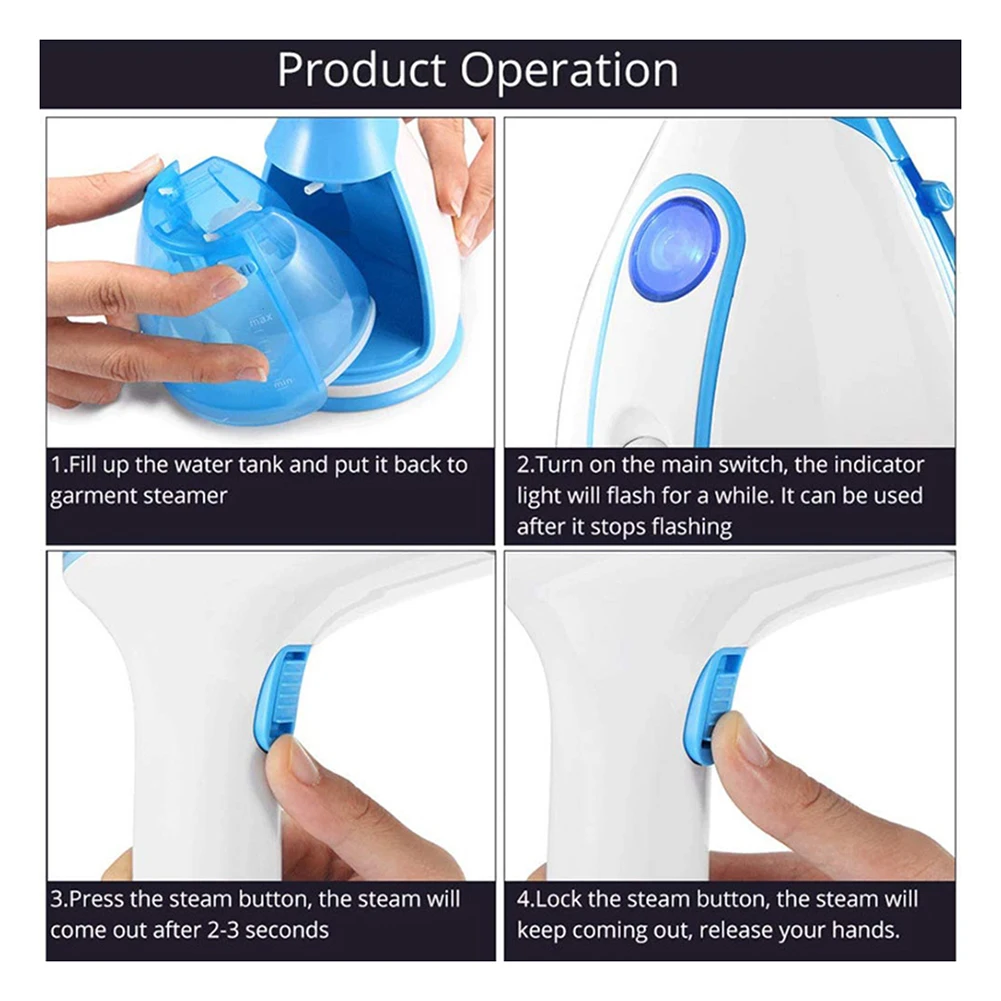 Product Operation

max

min

1.Fill up the water tank and put it back to garment steamer

2.Turn on the main switch, the indicator light will flash for a while. It can be used after it stops flashing

3.Press the steam button, the steam will come out after 2-3 seconds

4.Lock the steam button, the steam will keep coming out, release your hands.