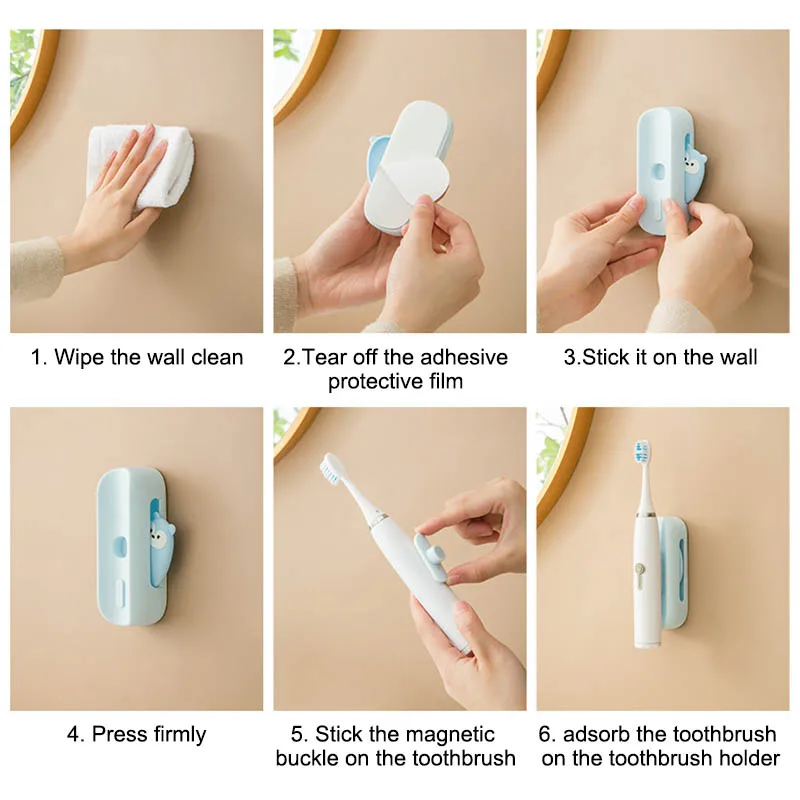 1. Wipe the wall clean

2.Tear off the adhesive protective film

3.Stick it on the wall

4. Press firmly

5. Stick the magnetic buckle on the toothbrush

6. adsorb the toothbrush on the toothbrush holder