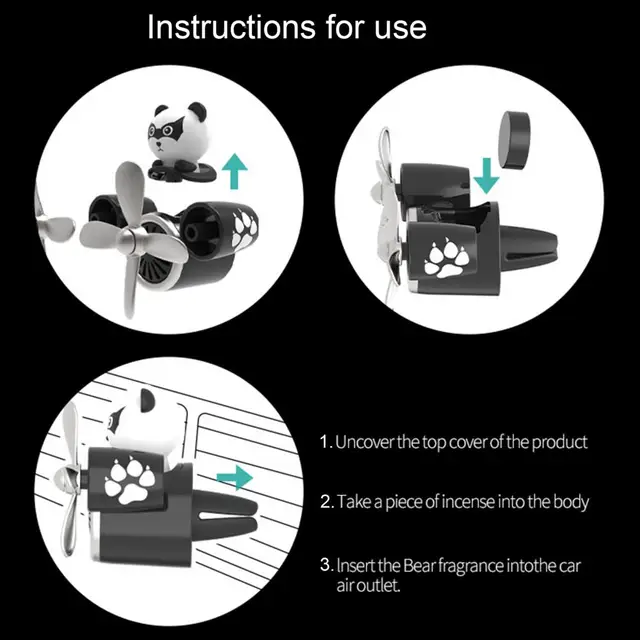 Instructions for use

1. Uncover the top cover of the product

2. Take a piece of incense into the body

3. Insert the Bear fragrance intothe car air outlet.