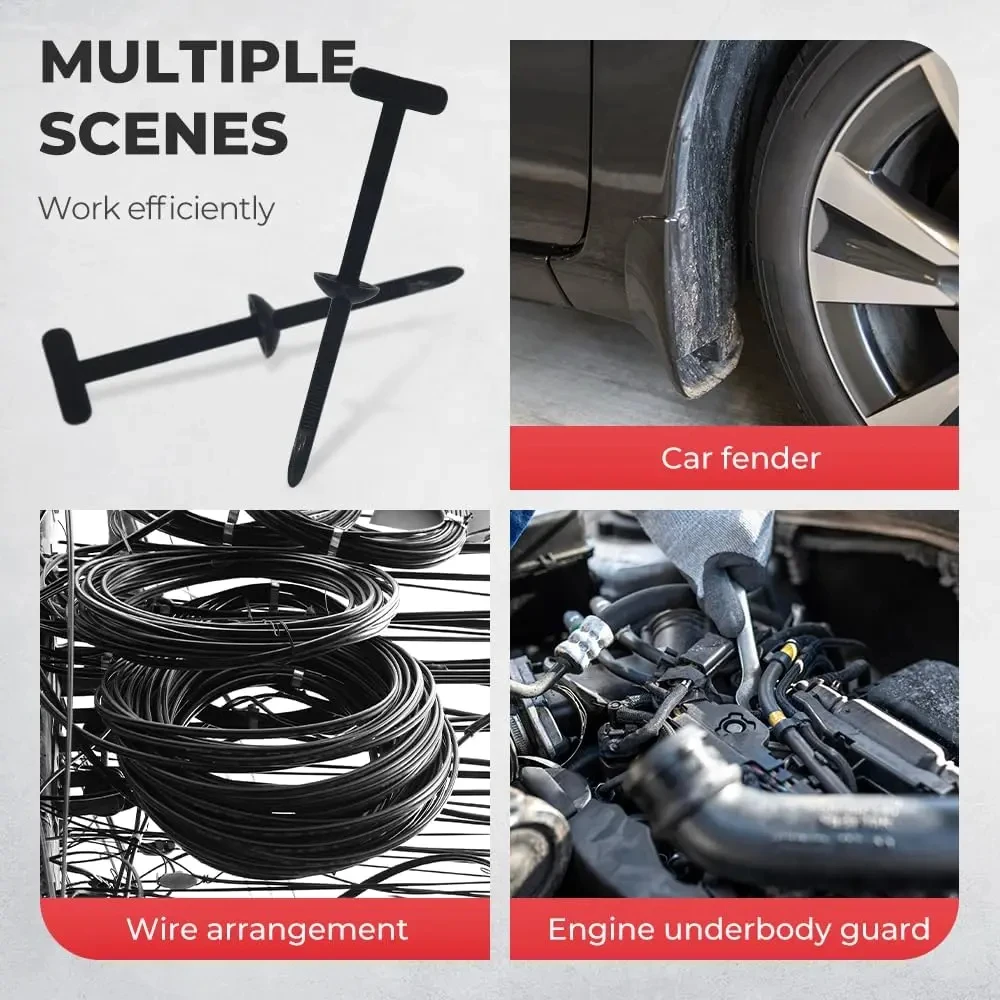 MULTIPLE SCENES

Work efficiently

Car fender

Wire arrangement

Engine underbody guard