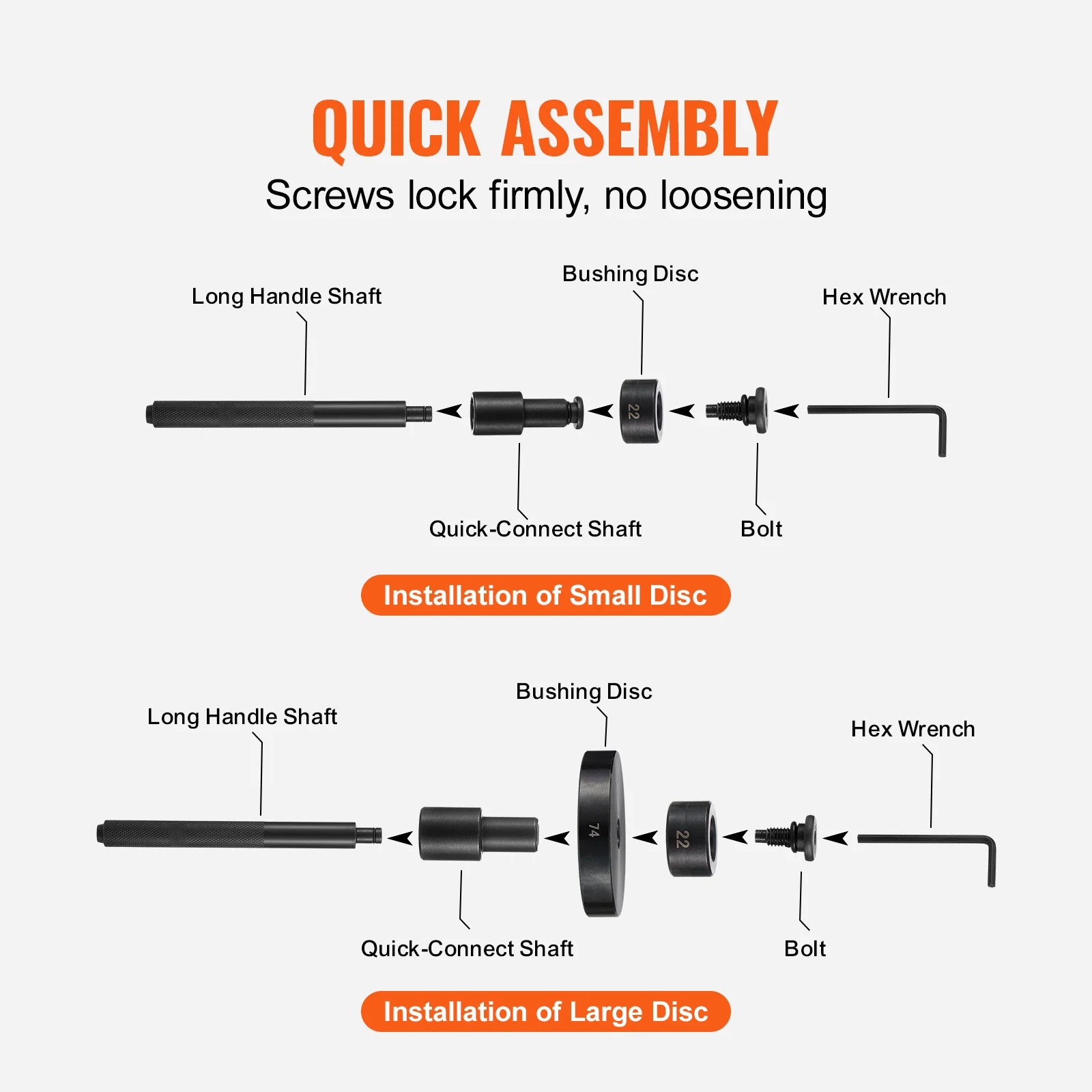 QUICK ASSEMBLY
Screws lock firmly, no loosening

Long Handle Shaft

Bushing Disc

Hex Wrench

22

Quick-Connect Shaft

Bolt

Installation of Small Disc

Long Handle Shaft

Bushing Disc

Hex Wrench

74

22

Quick-Connect Shaft

Bolt

Installation of Large Disc