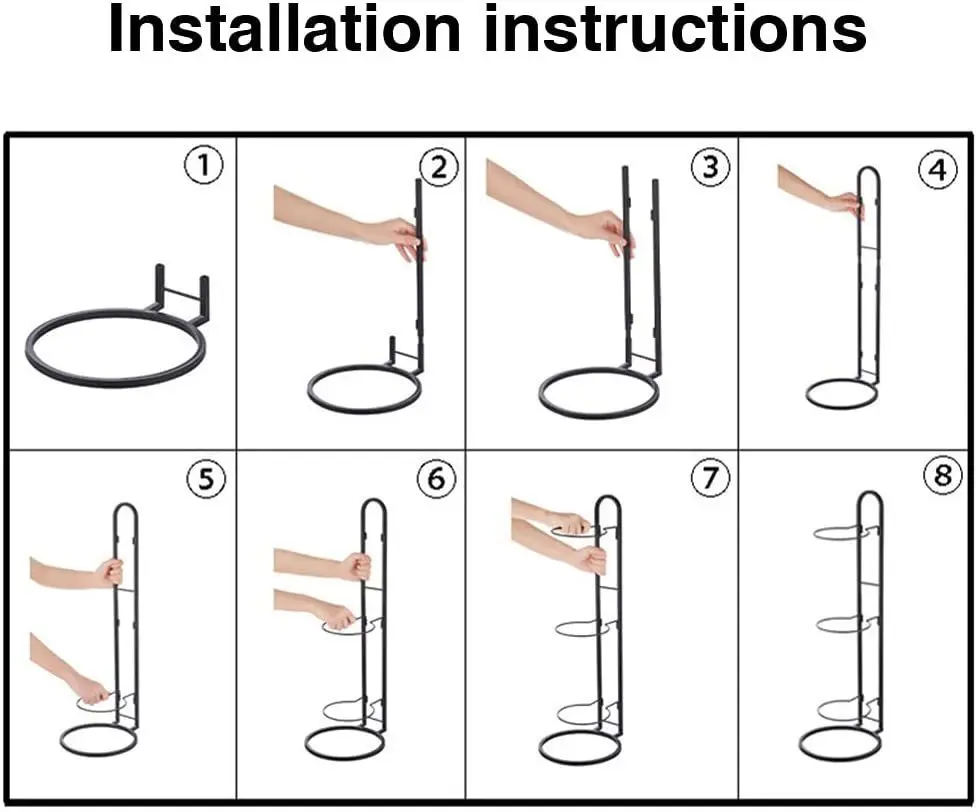 Installation instructions

①
②
③
④
⑤
⑥
⑦
⑧