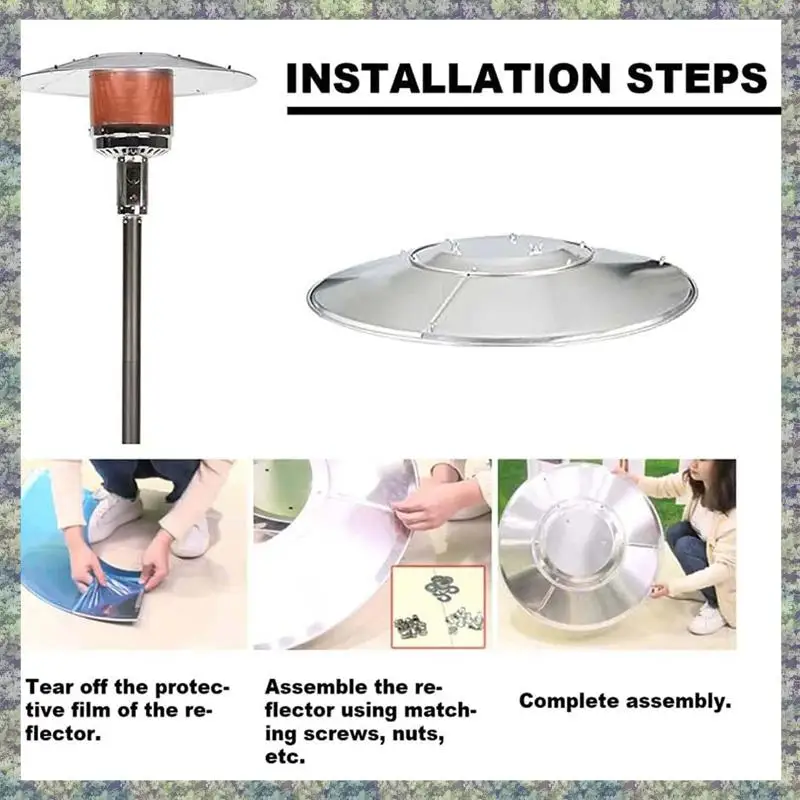 INSTALLATION STEPS

Tear off the protective film of the reflector.

Assemble the reflector using matching screws, nuts, etc.

Complete assembly.