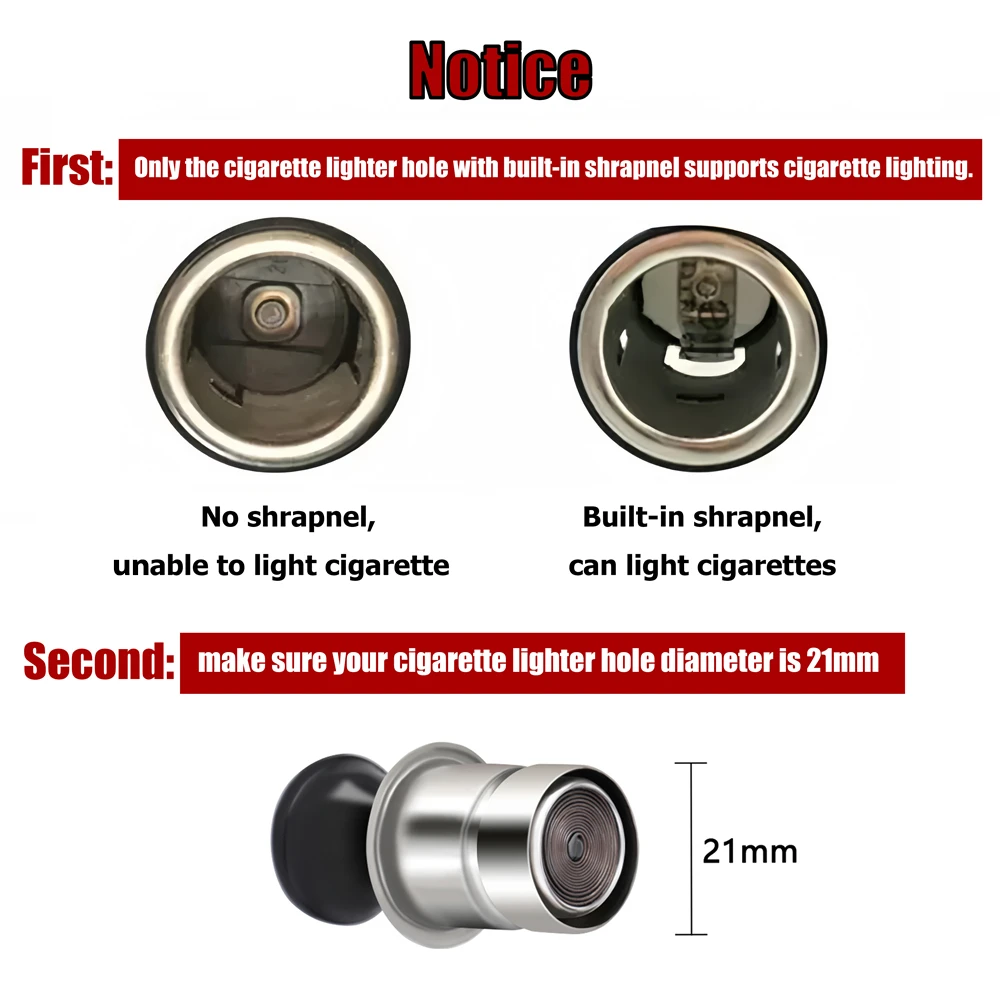 Notice

First: Only the cigarette lighter hole with built-in shrapnel supports cigarette lighting.

No shrapnel, unable to light cigarette

Built-in shrapnel, can light cigarettes

Second: make sure your cigarette lighter hole diameter is 21mm

21mm