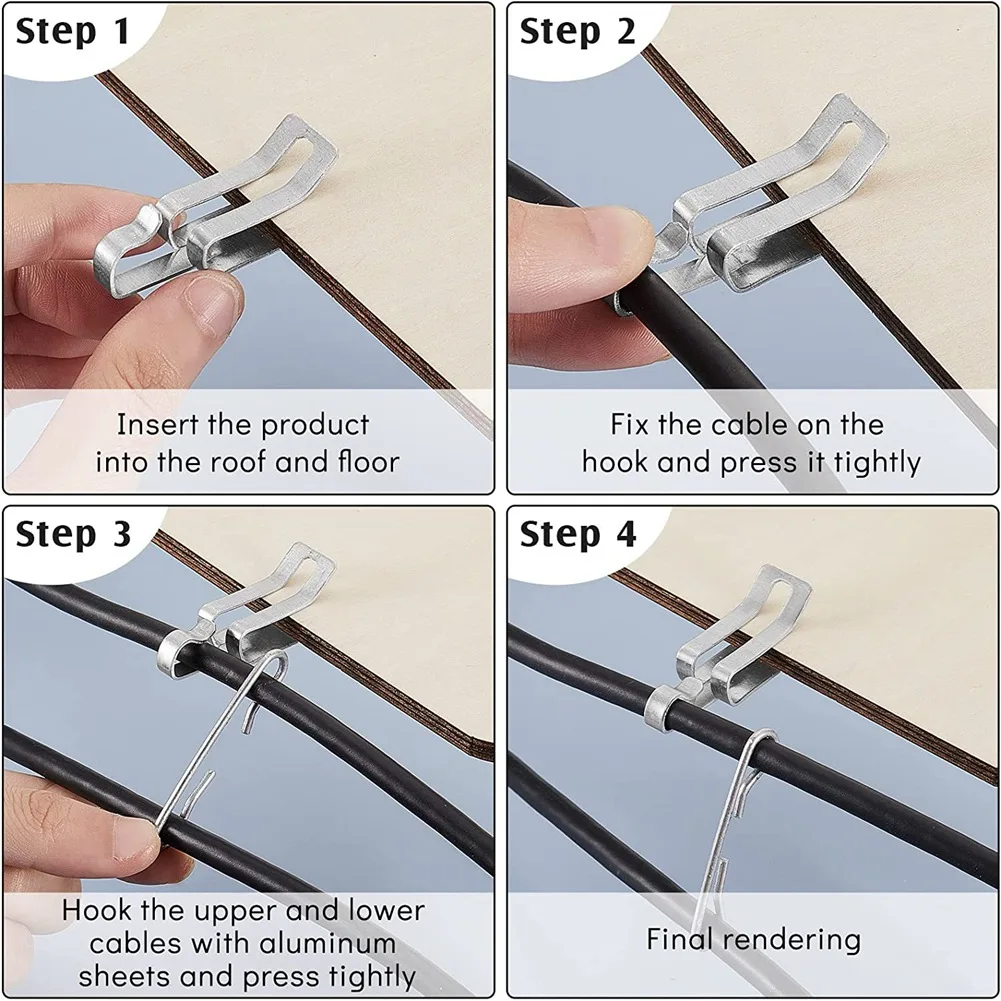 Step 1

Insert the product into the roof and floor

Step 2

Fix the cable on the hook and press it tightly

Step 3

Hook the upper and lower cables with aluminum sheets and press tightly

Step 4

Final rendering