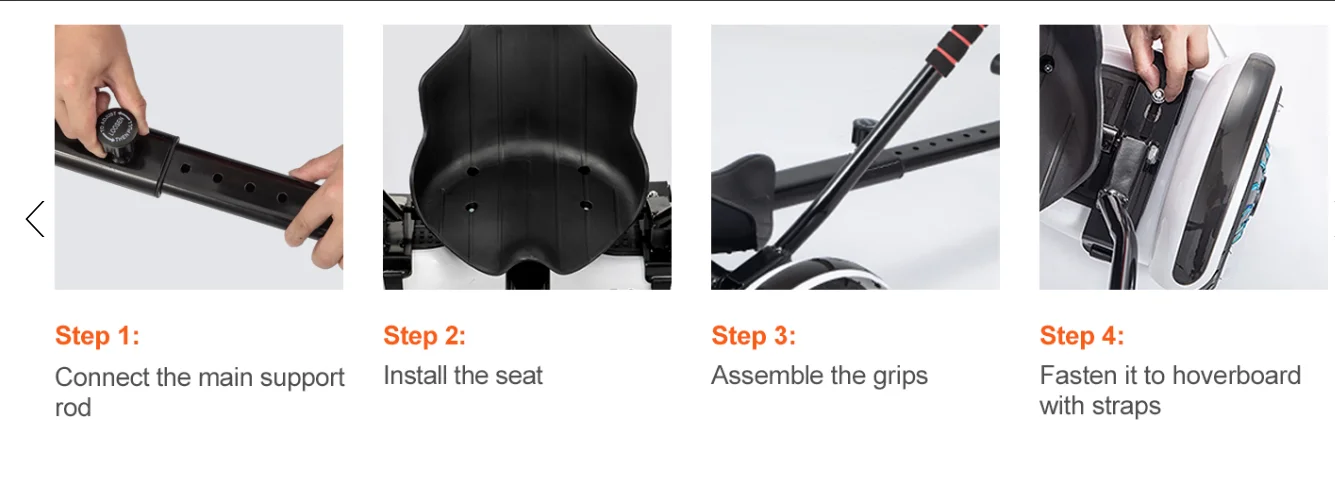 Step 1:
Connect the main support rod

Step 2:
Install the seat

Step 3:
Assemble the grips

Step 4:
Fasten it to hoverboard with straps