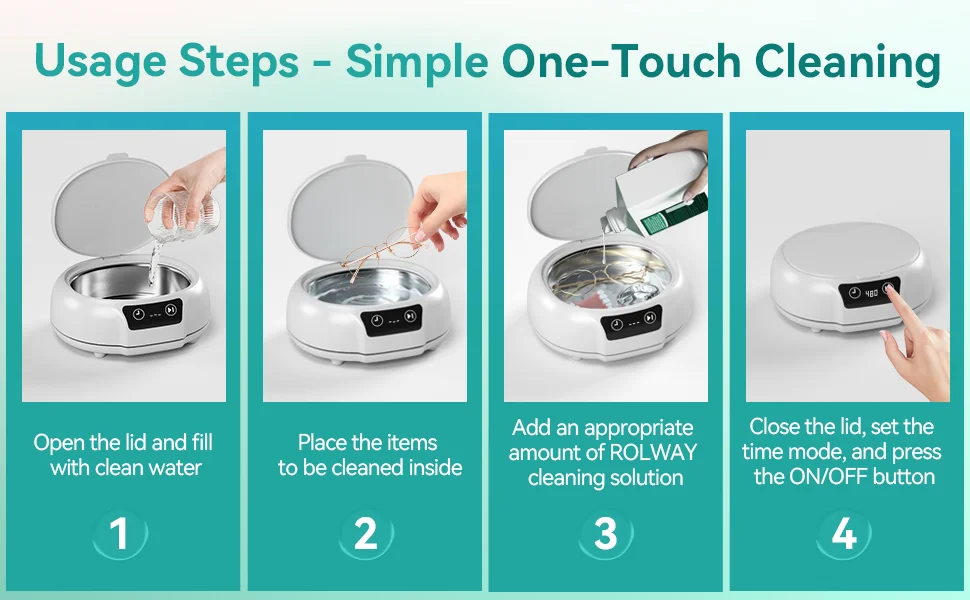 Usage Steps - Simple One-Touch Cleaning

Open the lid and fill with clean water

1

Place the items to be cleaned inside

2

Add an appropriate amount of ROLWAY cleaning solution

3

480

Close the lid, set the time mode, and press the ON/OFF button

4