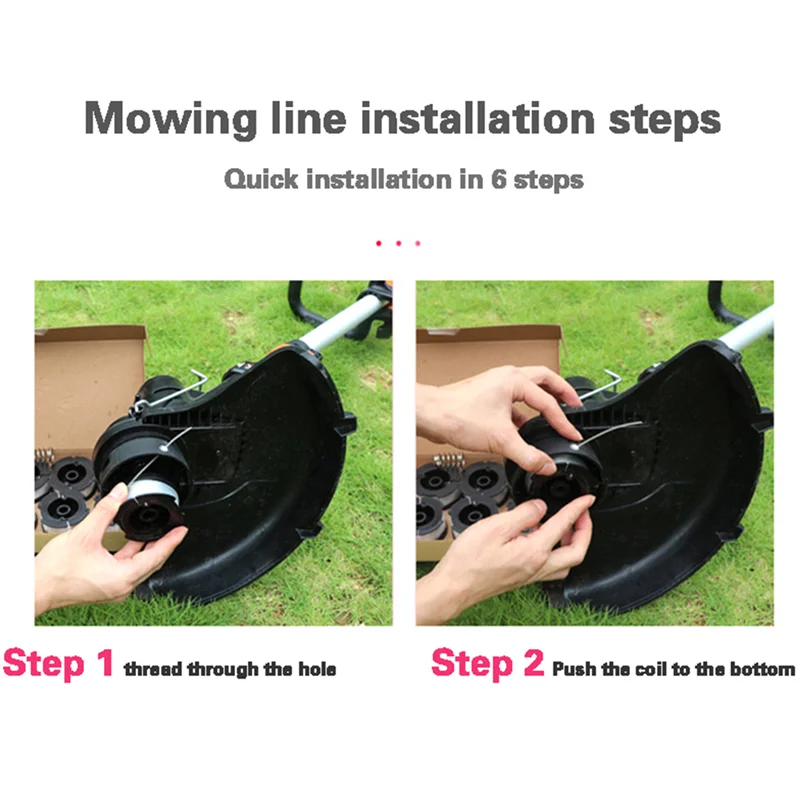 Mowing line installation steps

Quick installation in 6 steps

Step 1 thread through the hole

Step 2 Push the coil to the bottom