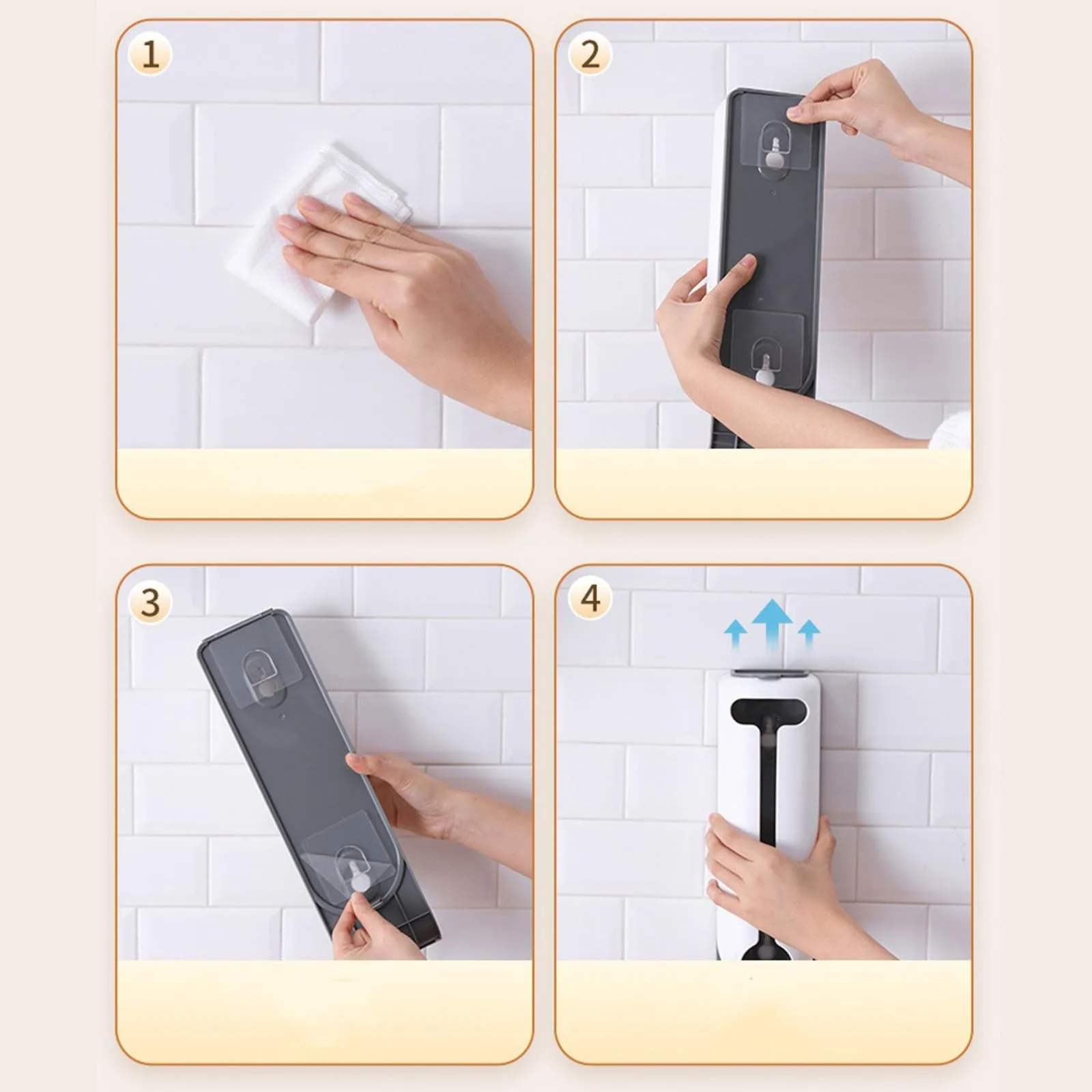 1

2

3

4