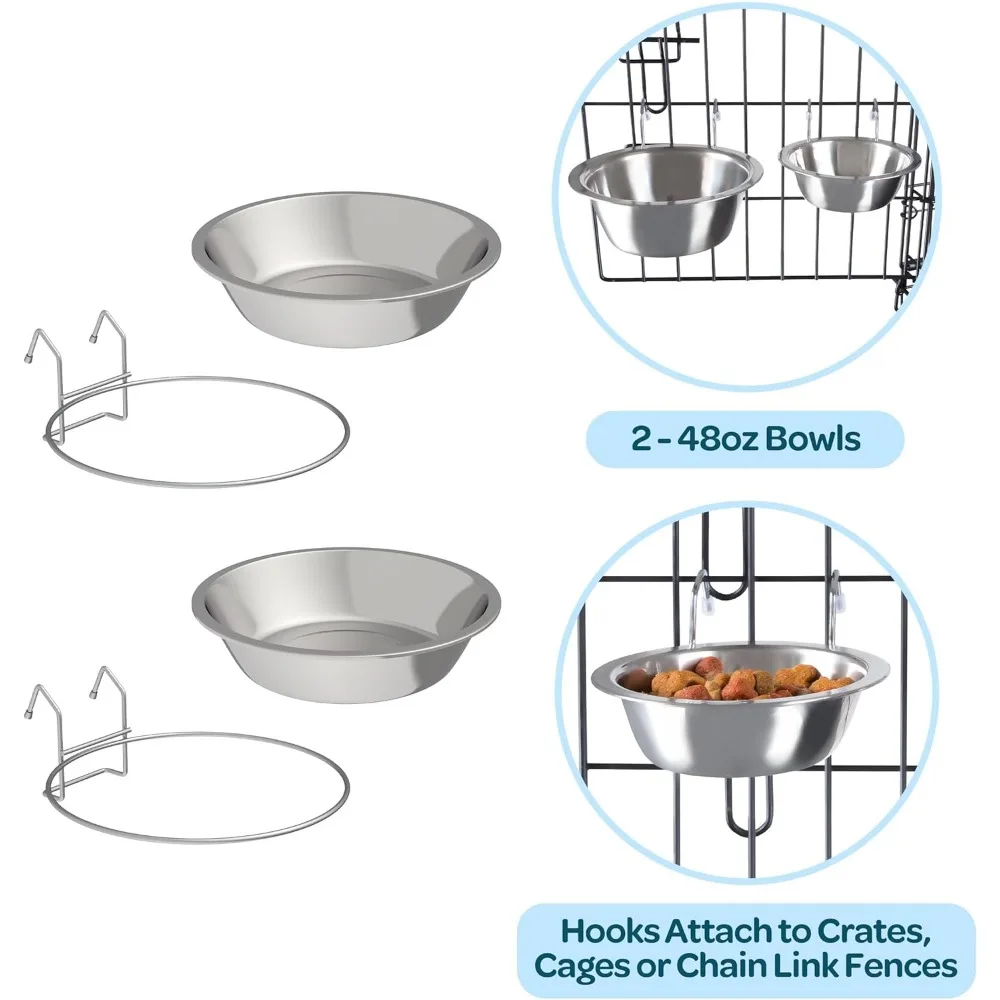 2 - 48oz Bowls

Hooks Attach to Crates, Cages or Chain Link Fences