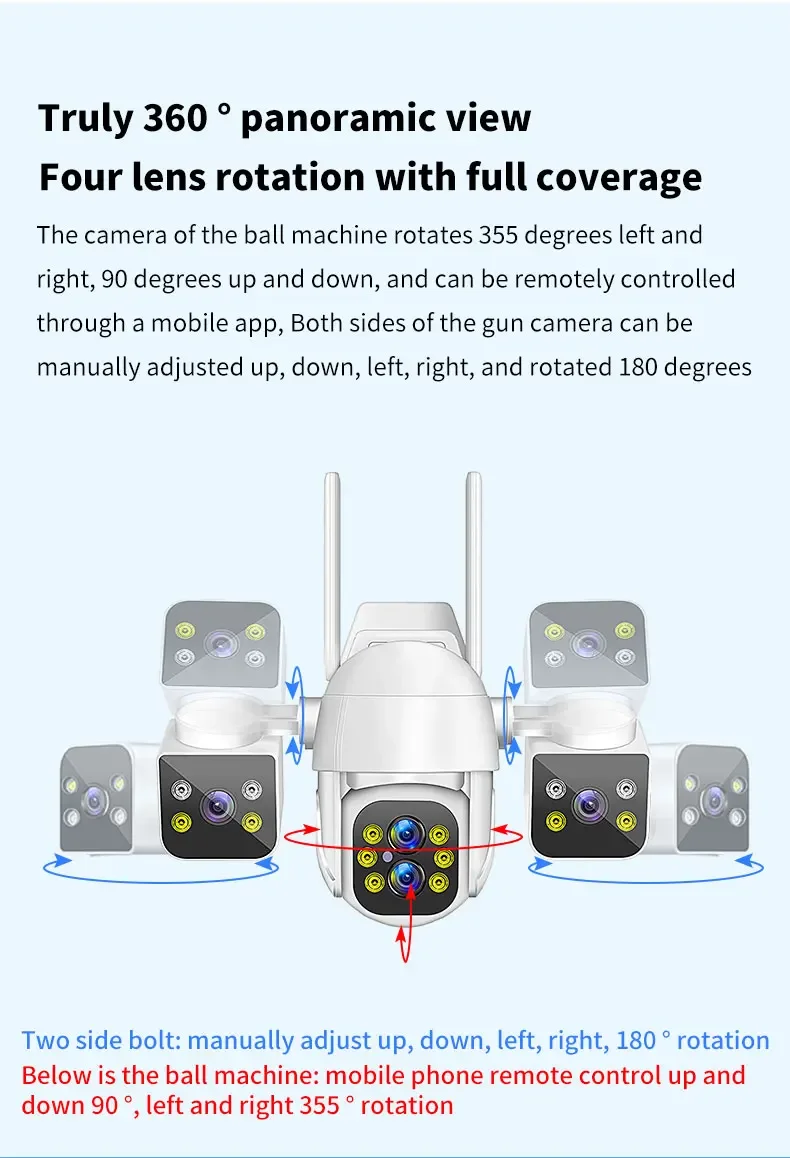 Truly 360 ° panoramic view
Four lens rotation with full coverage

The camera of the ball machine rotates 355 degrees left and right, 90 degrees up and down, and can be remotely controlled through a mobile app, Both sides of the gun camera can be manually adjusted up, down, left, right, and rotated 180 degrees

Two side bolt: manually adjust up, down, left, right, 180 ° rotation
Below is the ball machine: mobile phone remote control up and down 90 °, left and right 355 ° rotation