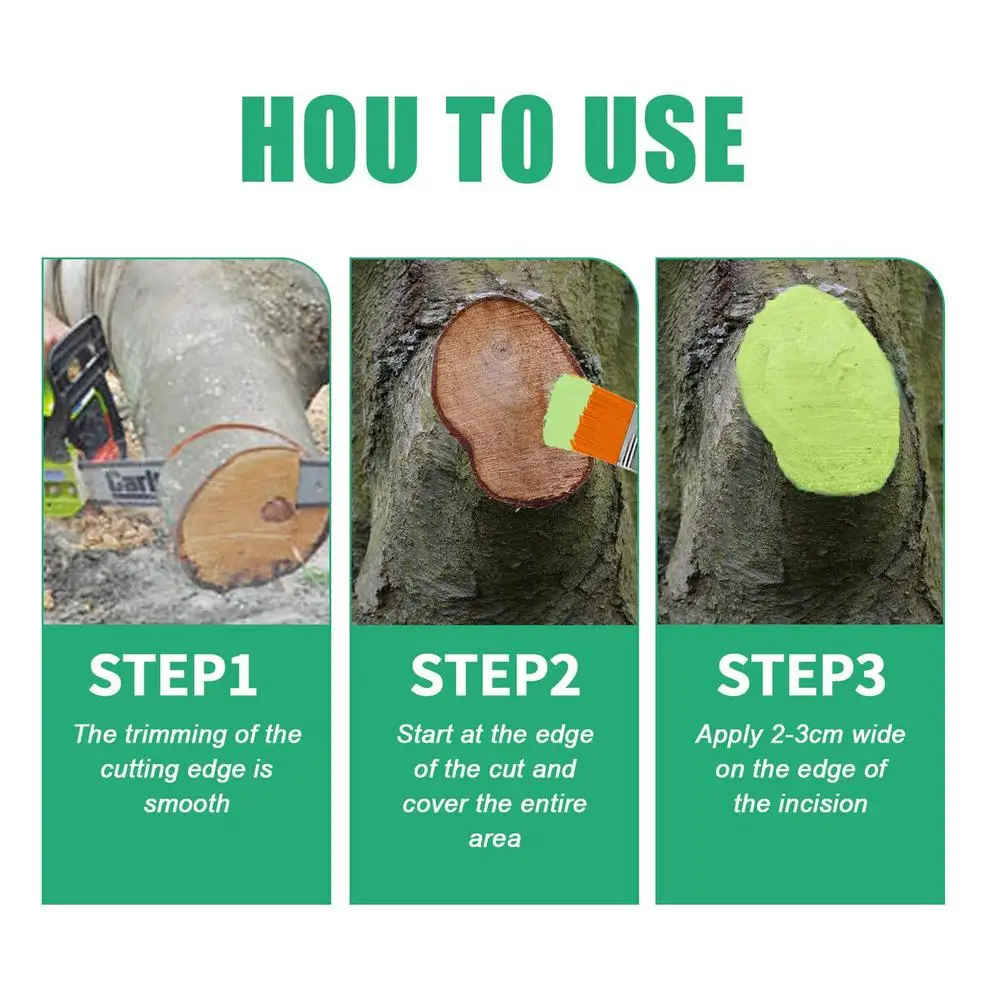 HOU TO USE

Carl

STEP1

The trimming of the cutting edge is smooth

STEP2

Start at the edge of the cut and cover the entire area

STEP3

Apply 2-3cm wide on the edge of the incision