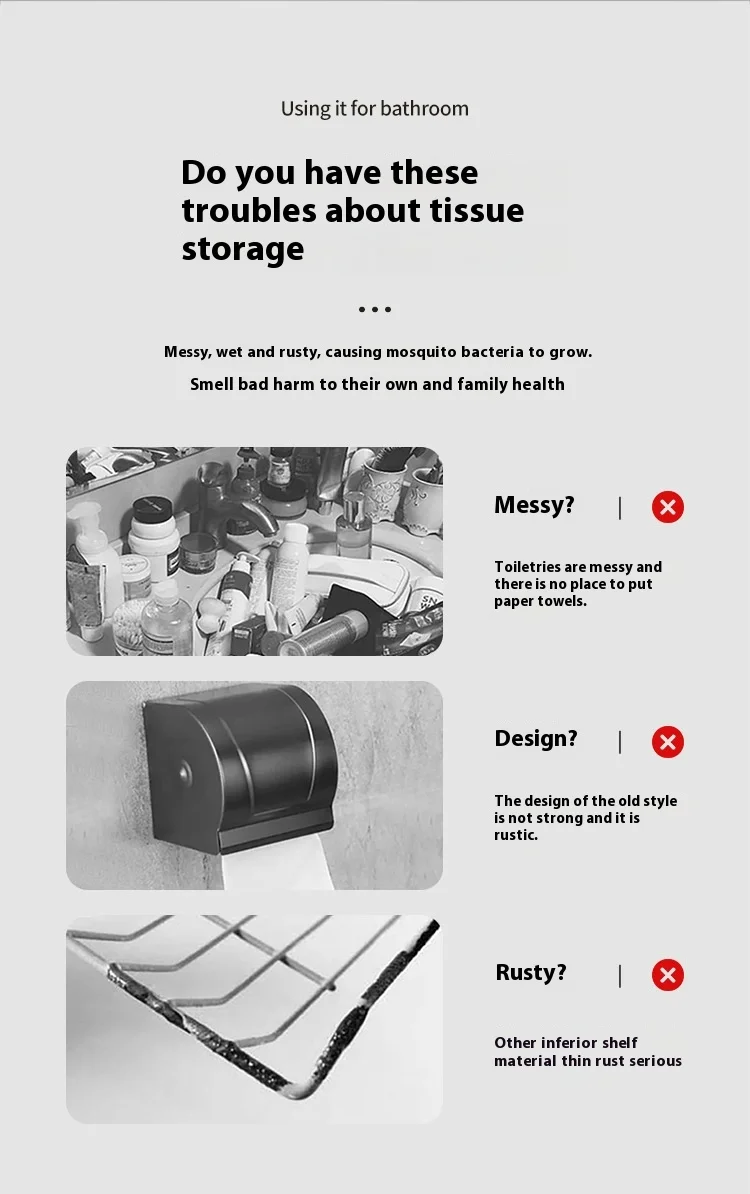 Using it for bathroom

Do you have these troubles about tissue storage

...

Messy, wet and rusty, causing mosquito bacteria to grow.

Smell bad harm to their own and family health

Messy? |

Toiletries are messy and there is no place to put paper towels.

Design? |

The design of the old style is not strong and it is rustic.

Rusty? |

Other inferior shelf material thin rust serious