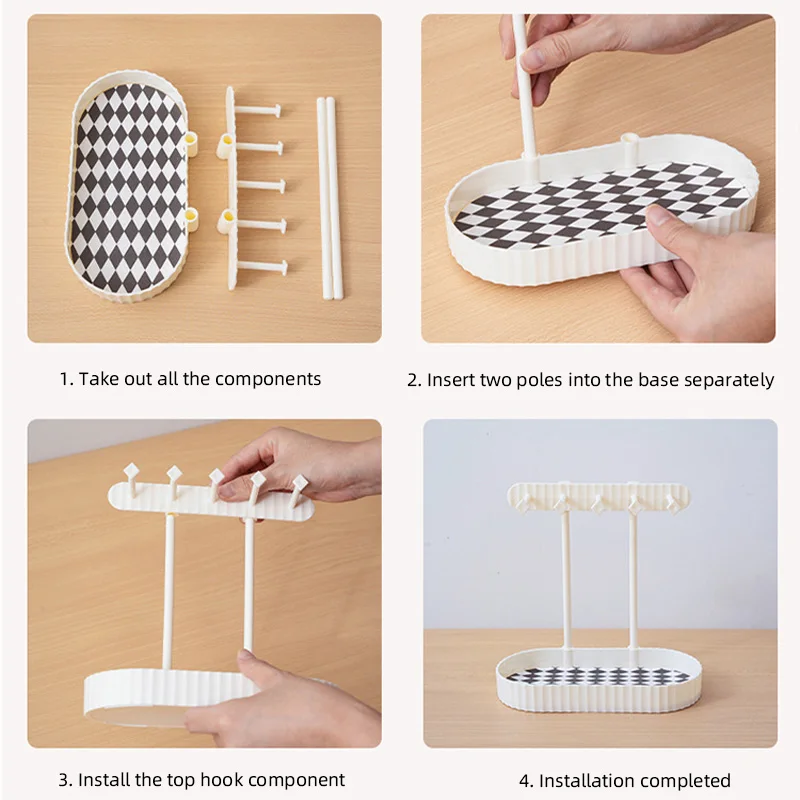 1. Take out all the components

2. Insert two poles into the base separately

3. Install the top hook component

4. Installation completed