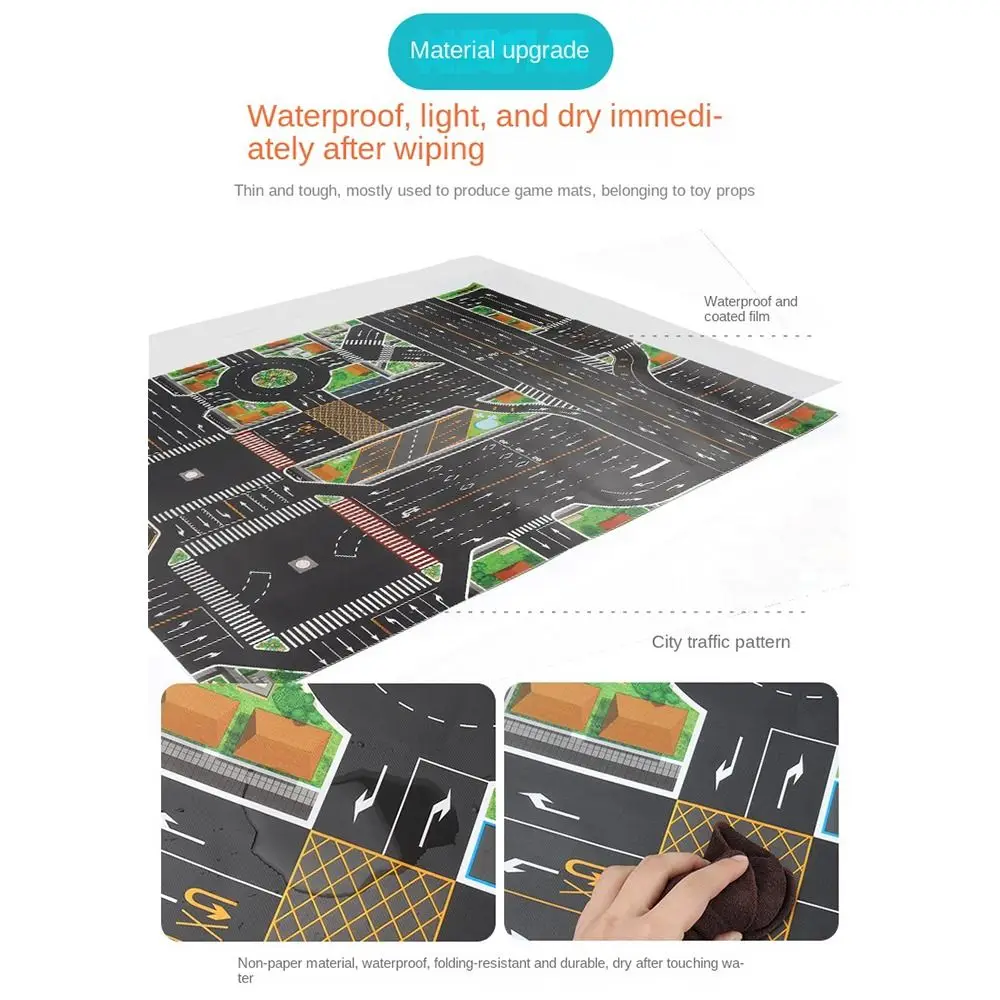 Material upgrade

Waterproof, light, and dry immediately after wiping

Thin and tough, mostly used to produce game mats, belonging to toy props

Waterproof and coated film

City traffic pattern

Non-paper material, waterproof, folding-resistant and durable, dry after touching water