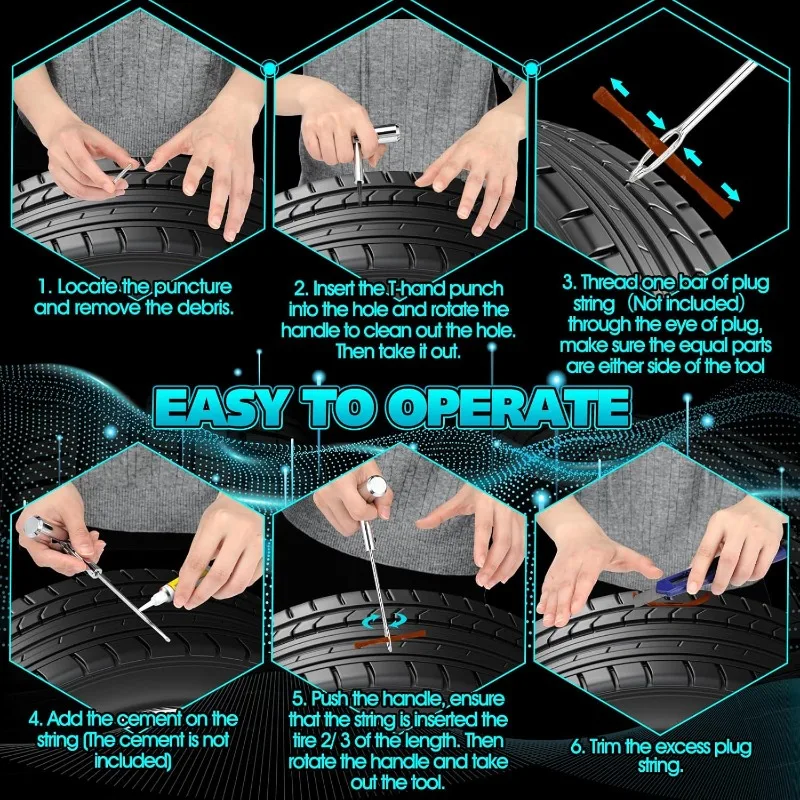 1. Locate the puncture and remove the debris.

2. Insert the T-hand punch into the hole and rotate the handle to clean out the hole. Then take it out.

3. Thread one bar of plug string (Not included) through the eye of plug, make sure the equal parts are either side of the tool

EASY TO OPERATE

4. Add the cement on the string (The cement is not included)

5. Push the handle, ensure that the string is inserted the tire 2/ 3 of the length. Then rotate the handle and take out the tool.

6. Trim the excess plug string.