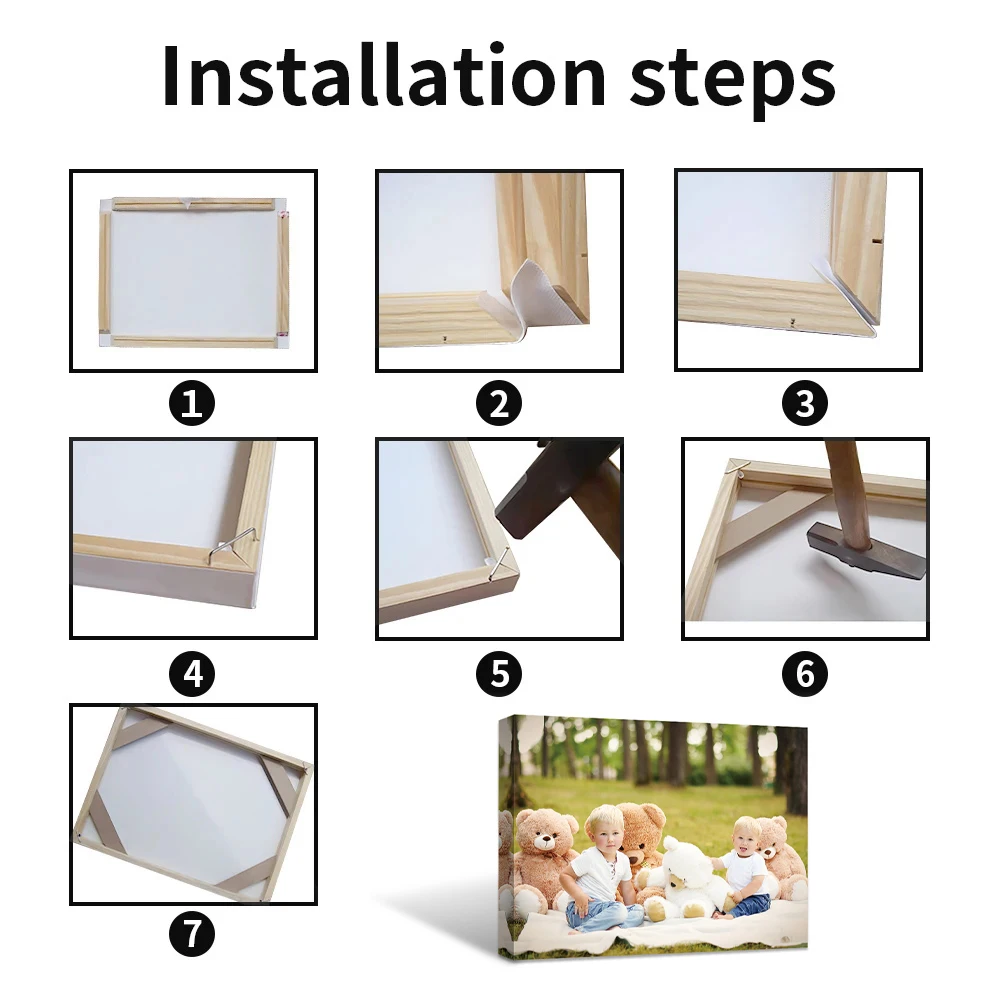 Installation steps

1

2

3

4

5

6

7