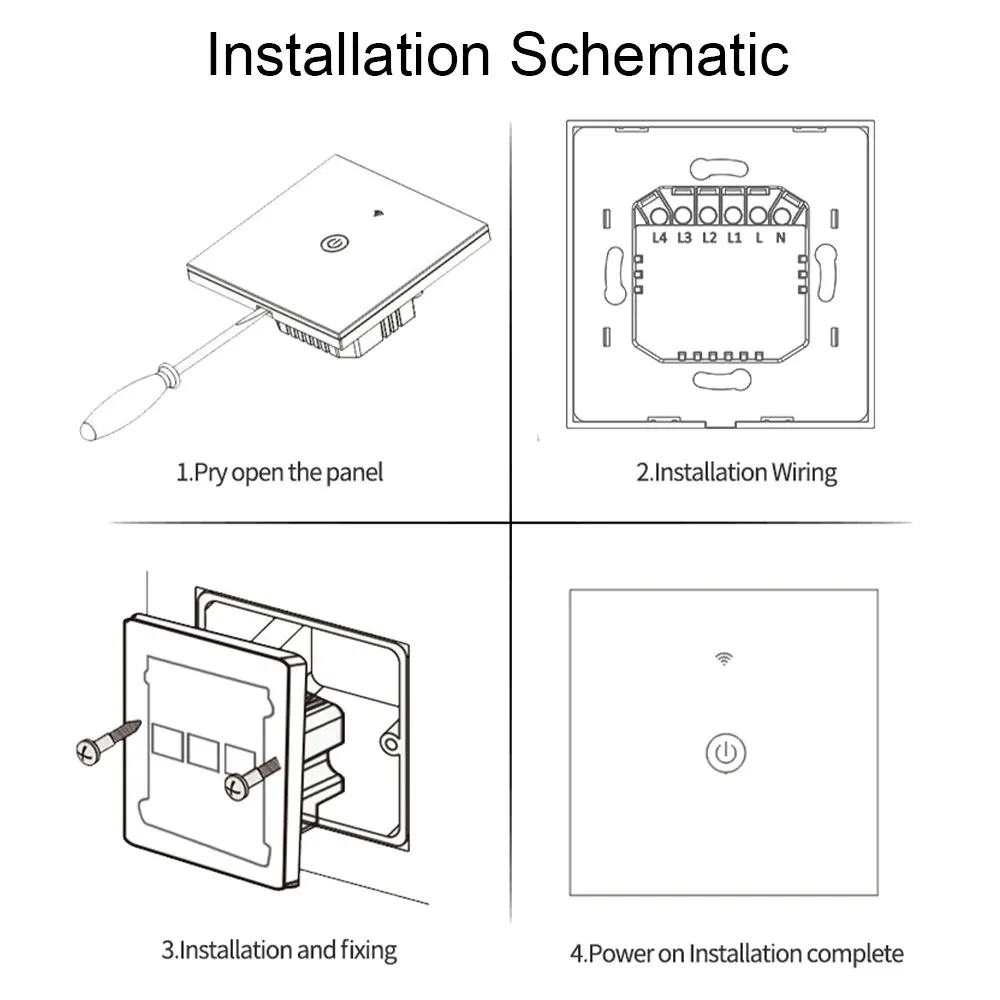 Installation Schematic

1.Pry open the panel

L4 L3 L2 L1 L N

2.Installation Wiring

3.Installation and fixing

4.Power on Installation complete