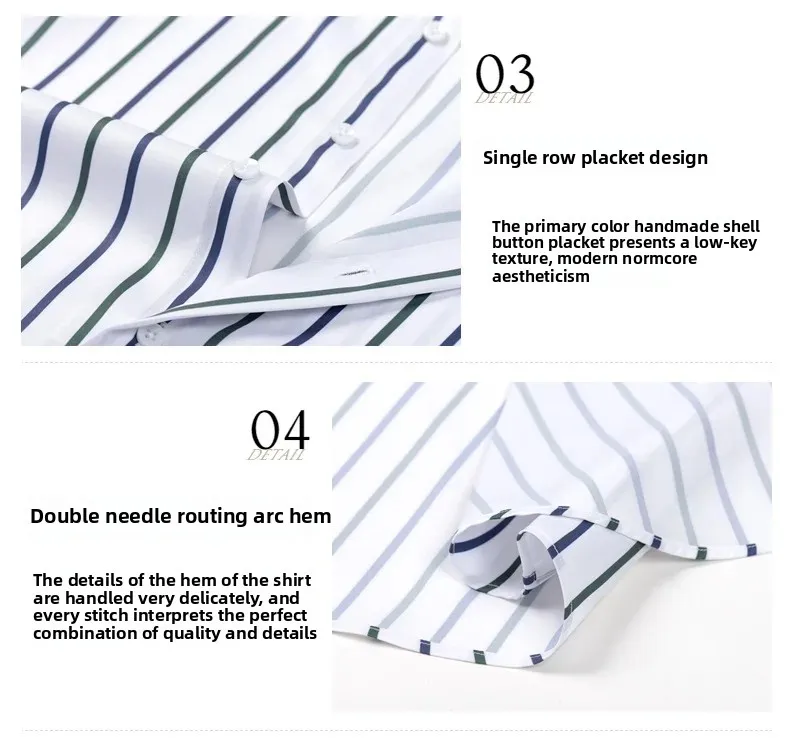 03
DETAIL

Single row placket design

The primary color handmade shell button placket presents a low-key texture, modern normcore aestheticism

04
DETAIL

Double needle routing arc hem

The details of the hem of the shirt are handled very delicately, and every stitch interprets the perfect combination of quality and details