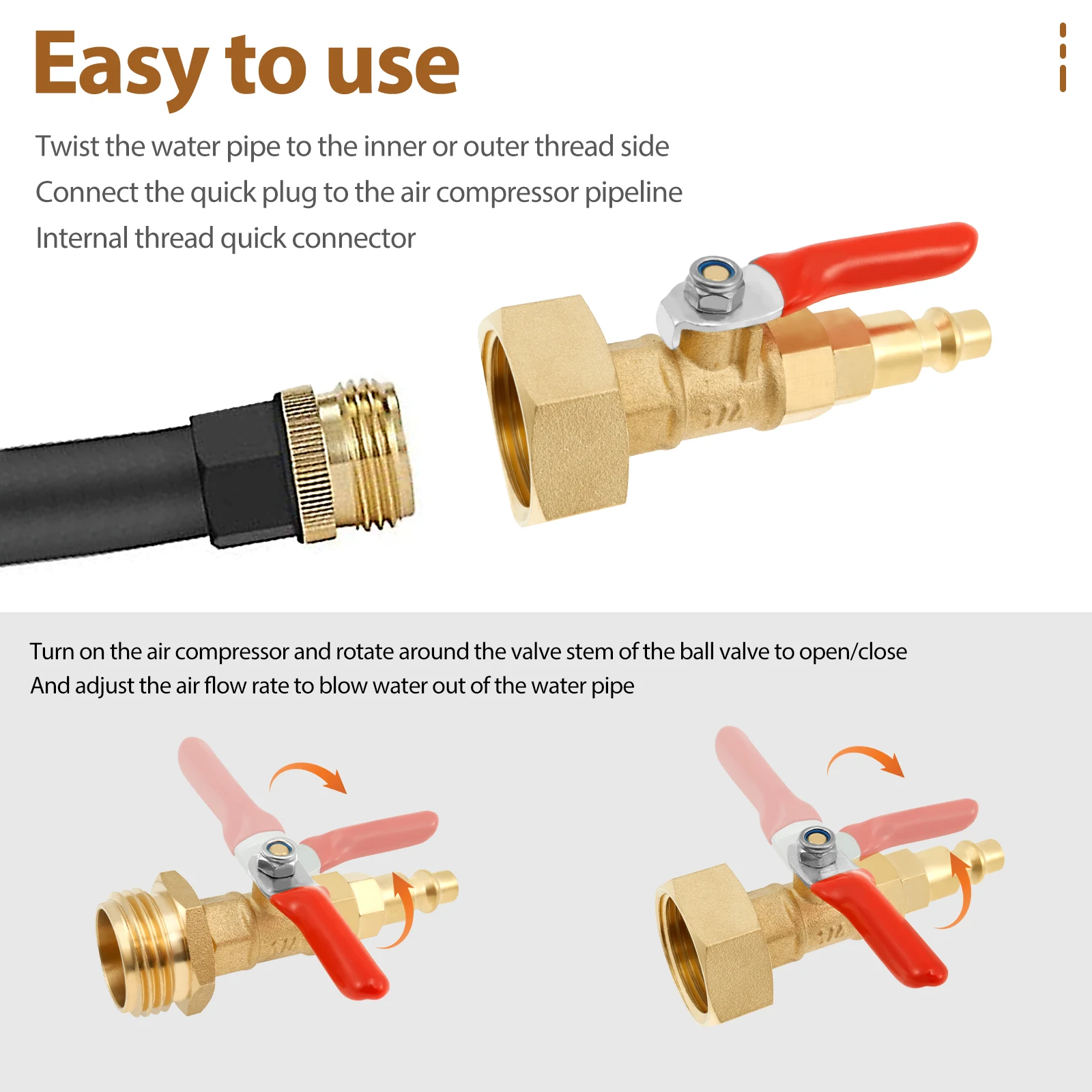 Easy to use

Twist the water pipe to the inner or outer thread side
Connect the quick plug to the air compressor pipeline
Internal thread quick connector

Turn on the air compressor and rotate around the valve stem of the ball valve to open/close
And adjust the air flow rate to blow water out of the water pipe