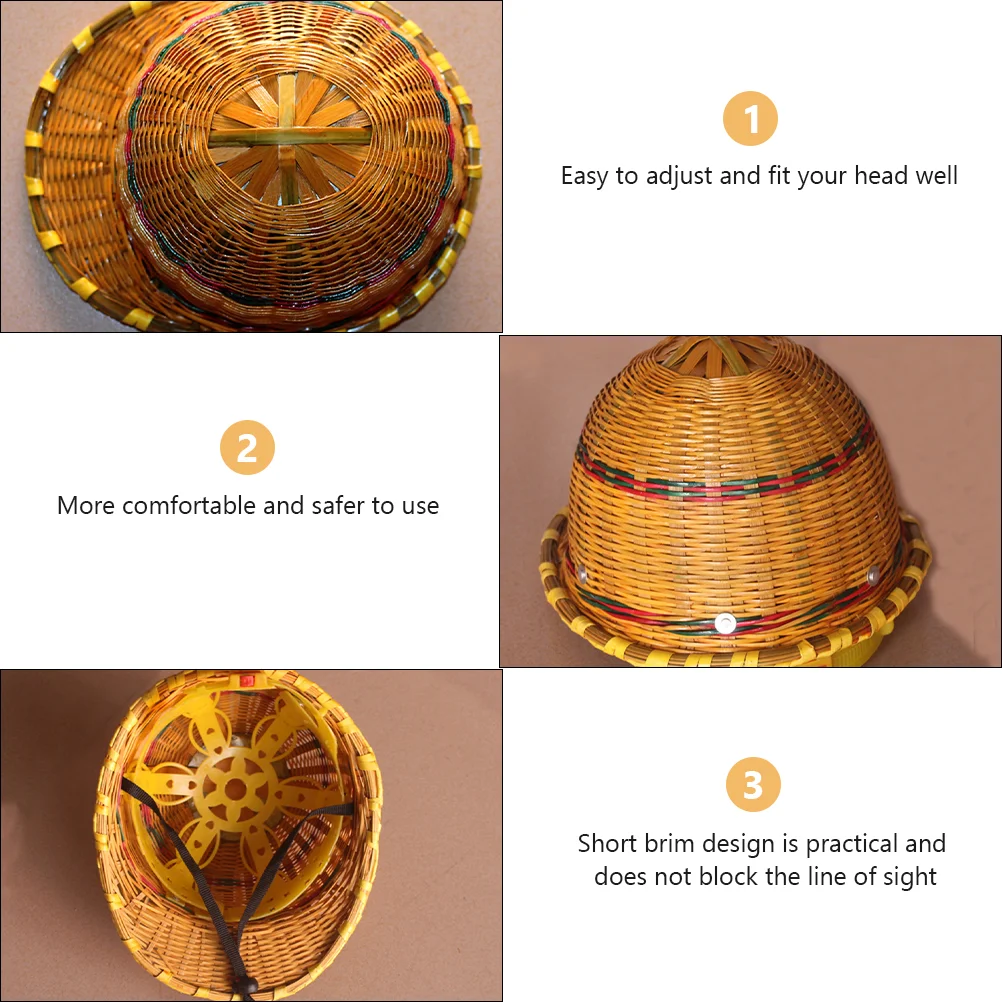 1
Easy to adjust and fit your head well

2
More comfortable and safer to use

3
Short brim design is practical and does not block the line of sight