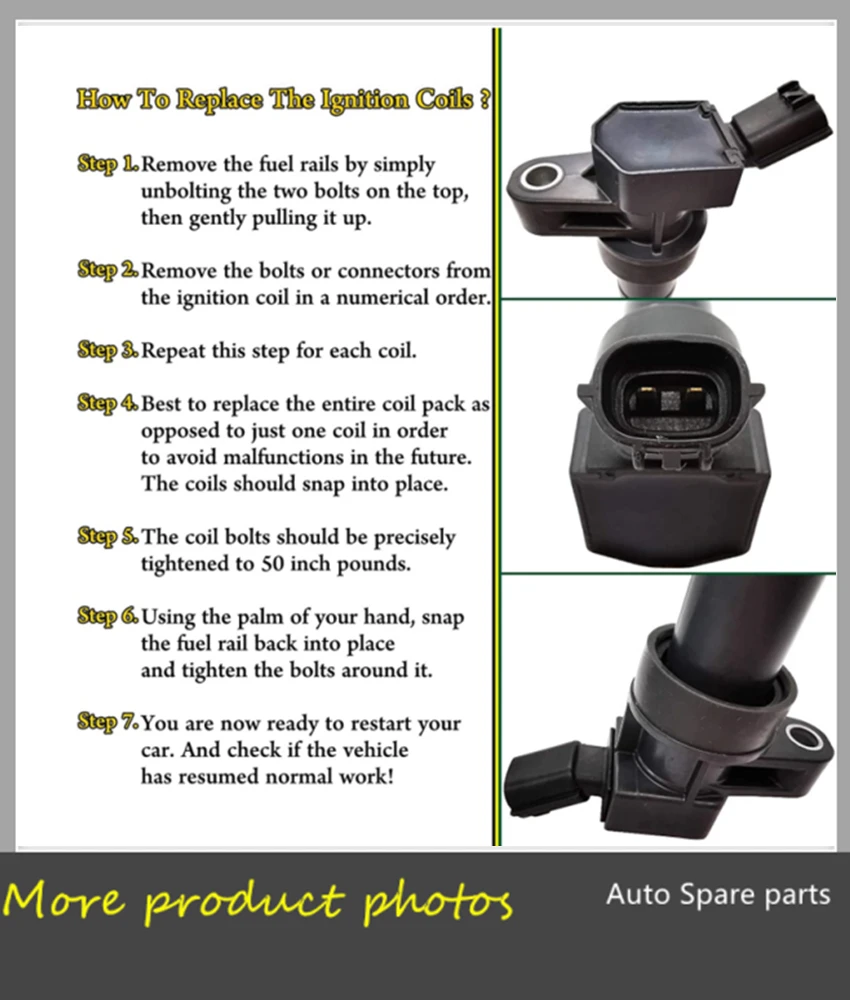 How To Replace The Ignition Coils ?

Step 1. Remove the fuel rails by simply unbolting the two bolts on the top, then gently pulling it up.

Step 2. Remove the bolts or connectors from the ignition coil in a numerical order.

Step 3. Repeat this step for each coil.

Step 4. Best to replace the entire coil pack as opposed to just one coil in order to avoid malfunctions in the future. The coils should snap into place.

Step 5. The coil bolts should be precisely tightened to 50 inch pounds.

Step 6. Using the palm of your hand, snap the fuel rail back into place and tighten the bolts around it.

Step 7. You are now ready to restart your car. And check if the vehicle has resumed normal work!

More product photos

Auto Spare parts