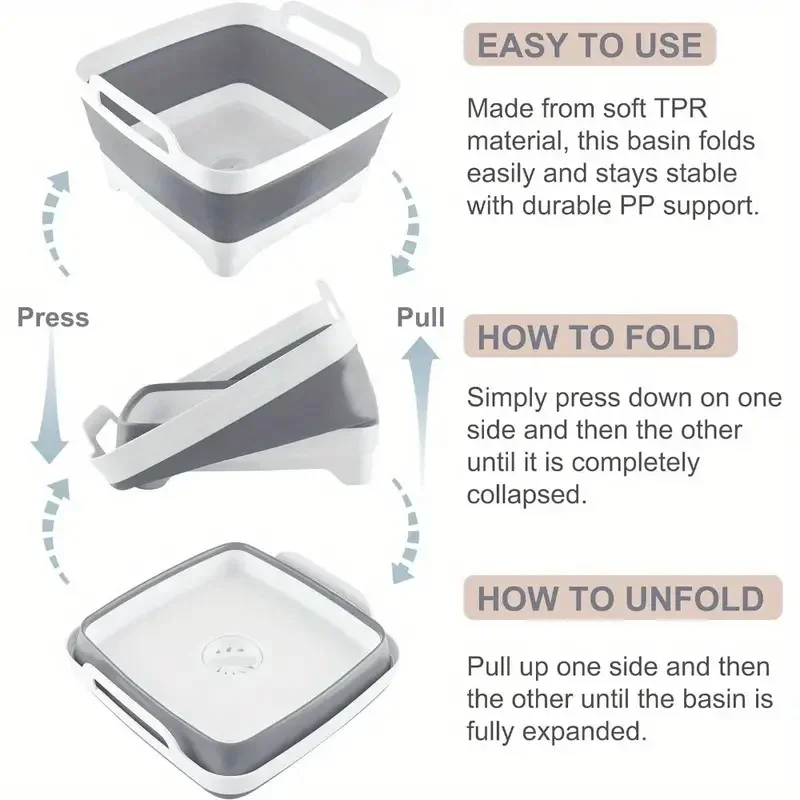 Press

Pull

EASY TO USE

Made from soft TPR material, this basin folds easily and stays stable with durable PP support.

HOW TO FOLD

Simply press down on one side and then the other until it is completely collapsed.

HOW TO UNFOLD

Pull up one side and then the other until the basin is fully expanded.