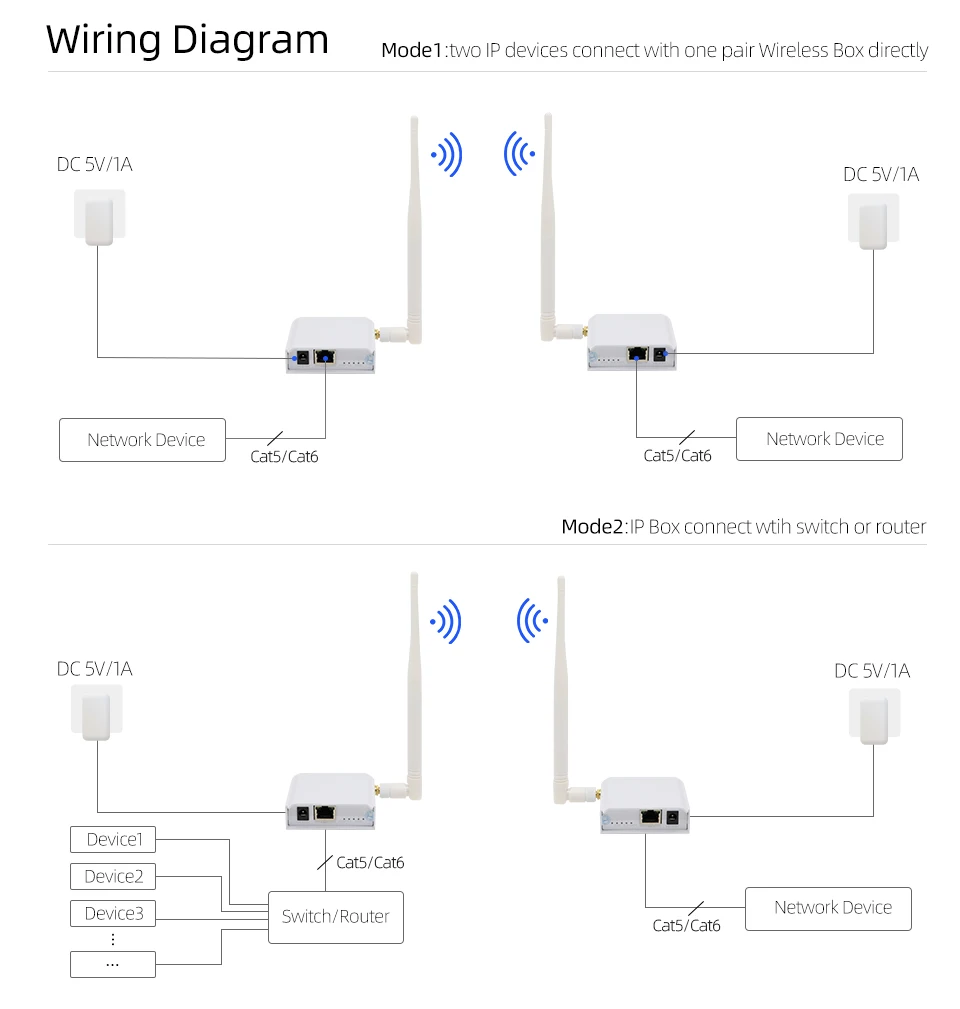 Wiring Diagram

Mode1:two IP devices connect with one pair Wireless Box directly

DC 5V/1A

DC 5V/1A

Network Device

Cat5/Cat6

Cat5/Cat6

Network Device

Mode2:IP Box connect wtih switch or router

DC 5V/1A

DC 5V/1A

Device1

Device2

Device3

⋮

...

Cat5/Cat6

Switch/Router

Cat5/Cat6

Network Device