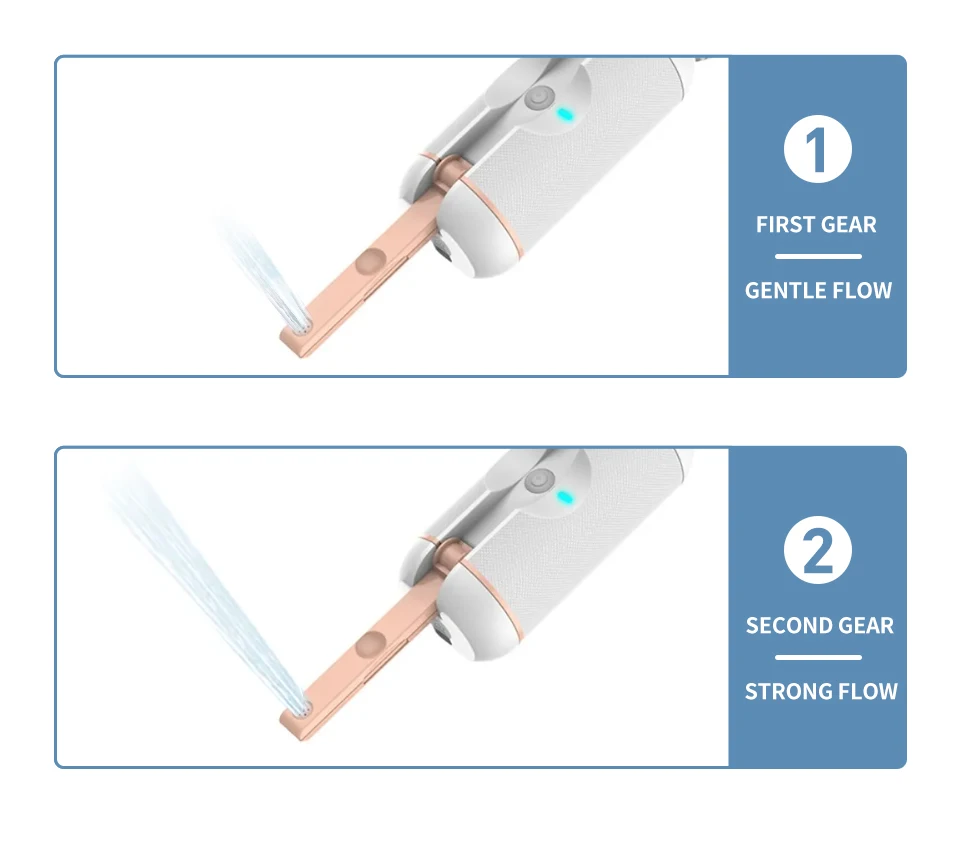 1

FIRST GEAR

GENTLE FLOW

2

SECOND GEAR

STRONG FLOW