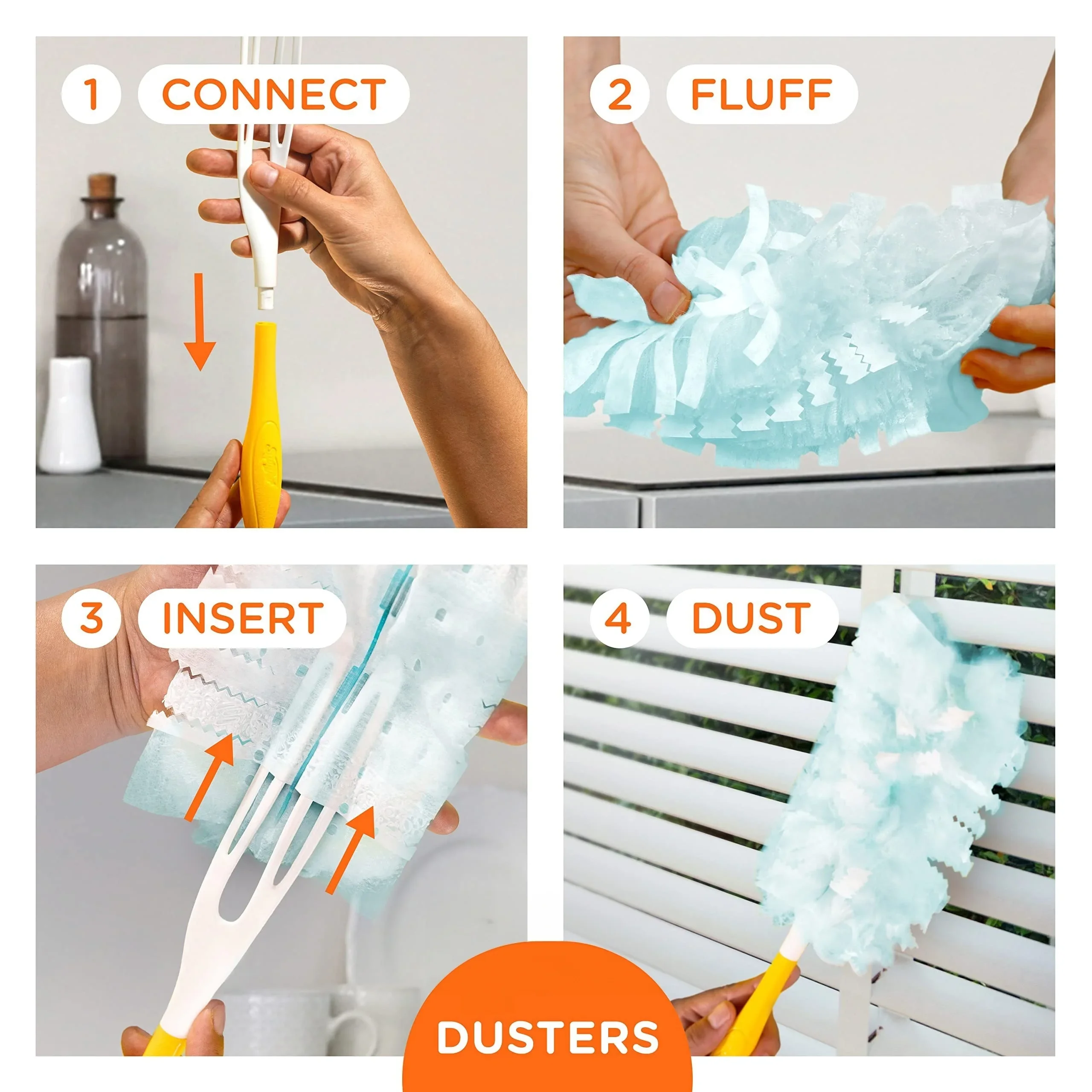 1 CONNECT

2 FLUFF

3 INSERT

4 DUST

DUSTERS