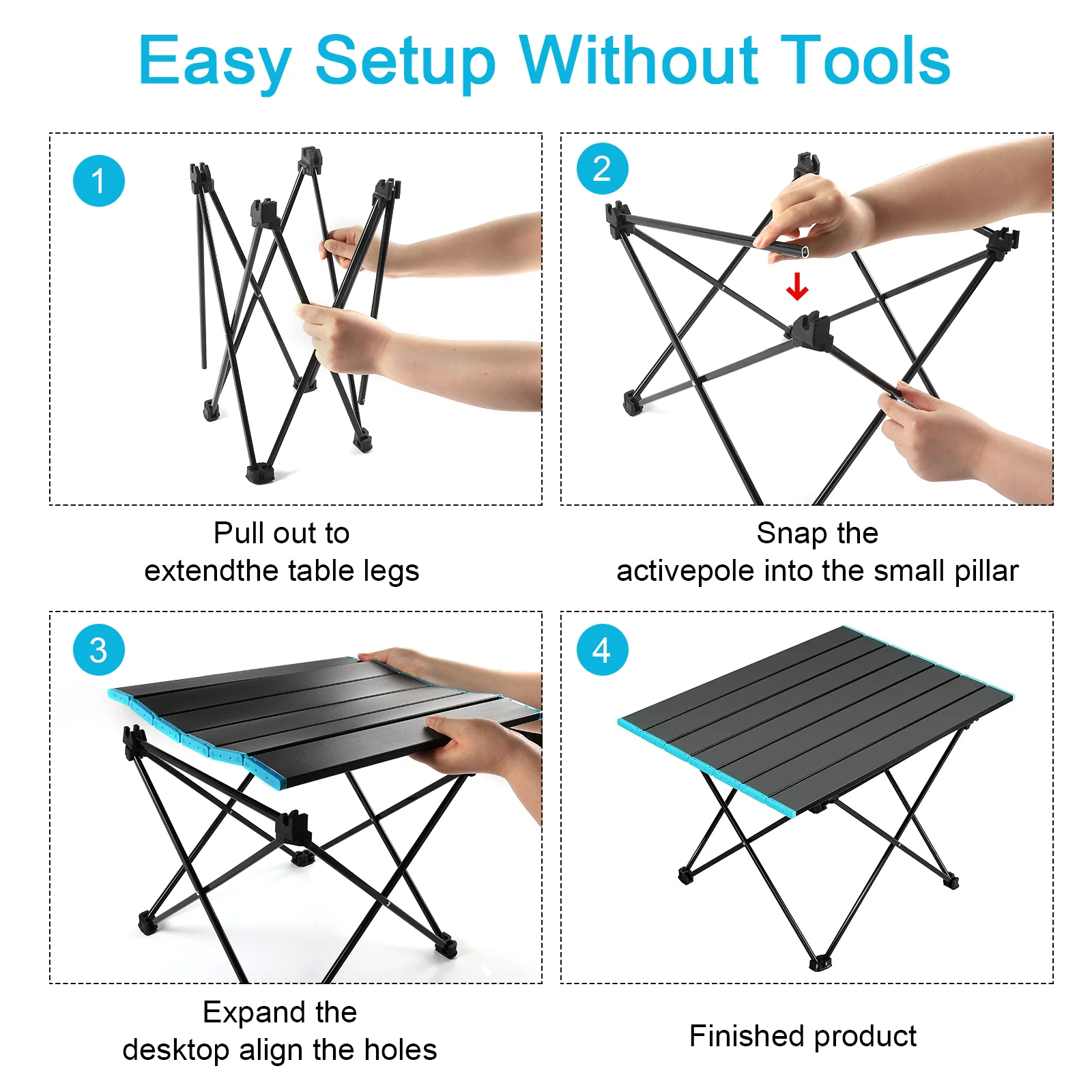 Easy Setup Without Tools

1

Pull out to extendthe table legs

2

Snap the activepole into the small pillar

3

Expand the desktop align the holes

4

Finished product