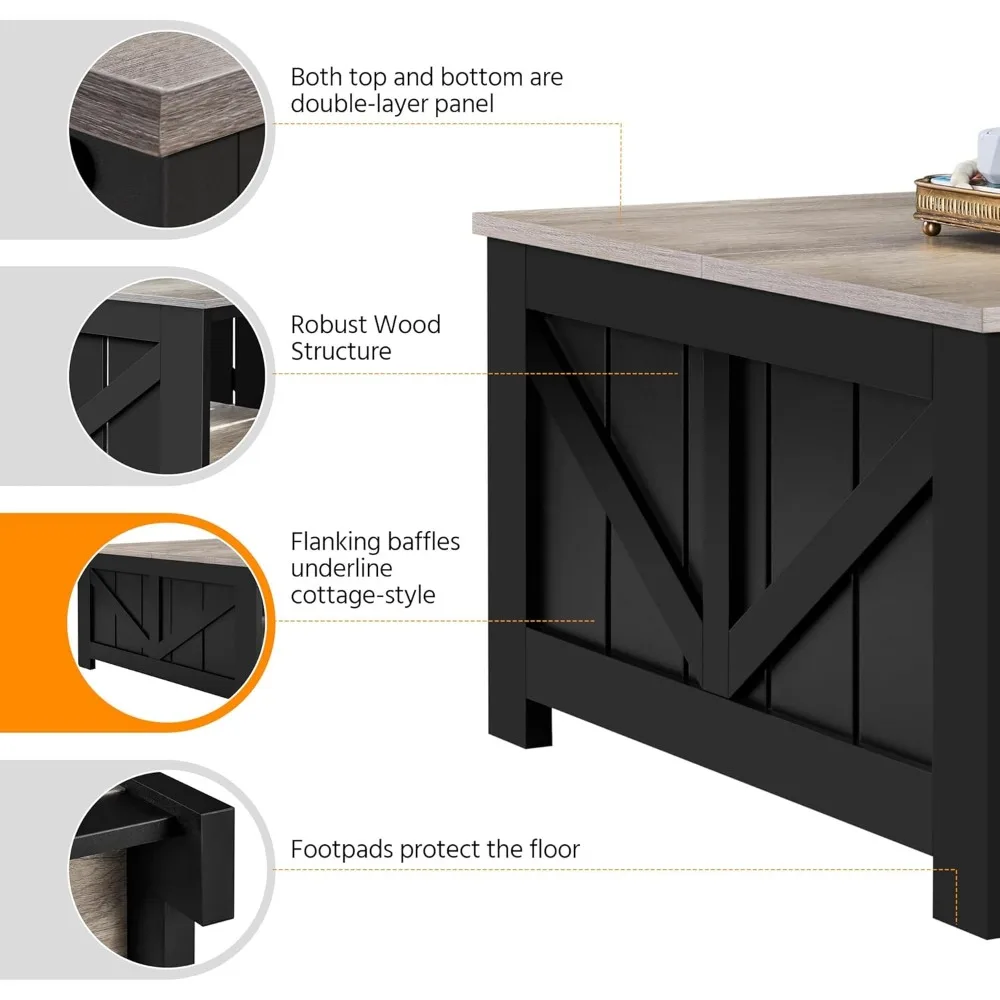 Both top and bottom are double-layer panel

Robust Wood Structure

Flanking baffles underline cottage-style

Footpads protect the floor