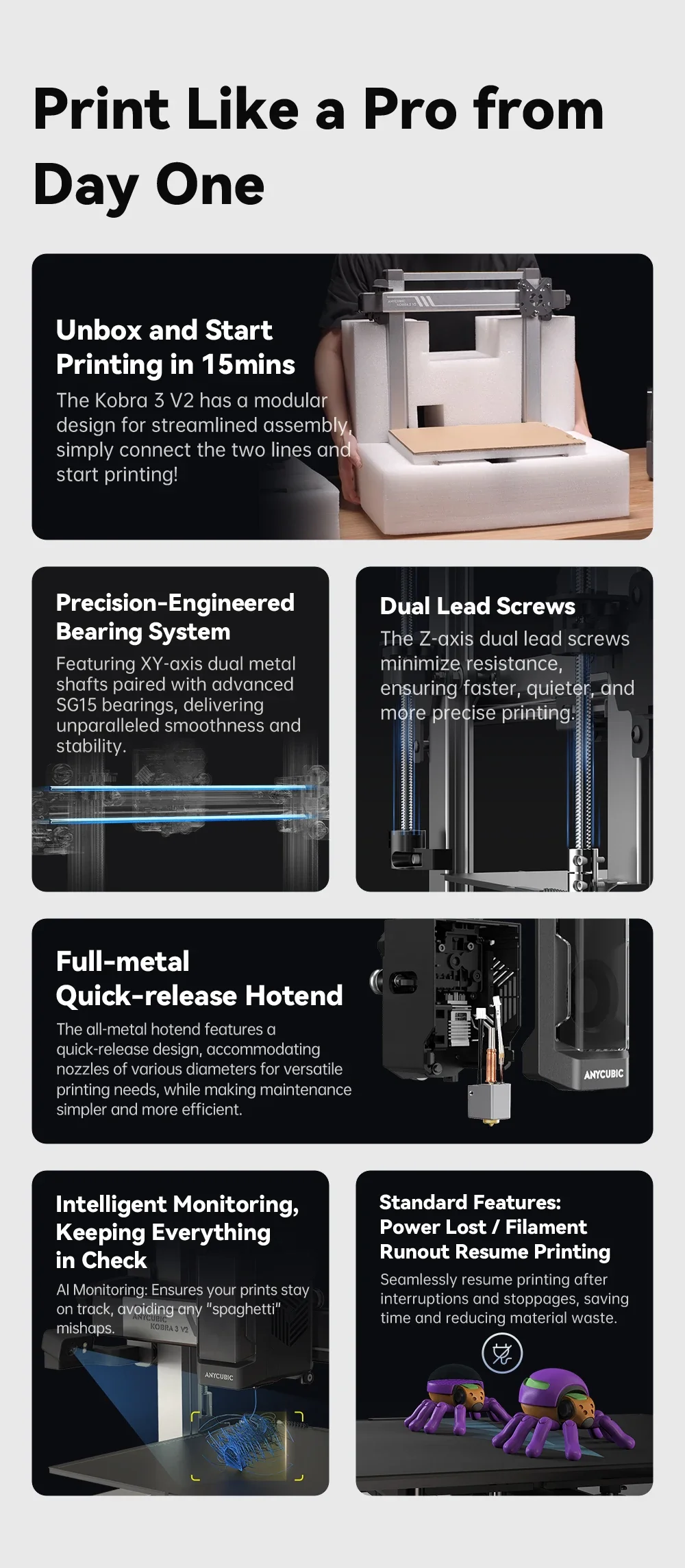 Print Like a Pro from Day One

Unbox and Start Printing in 15mins

The Kobra 3 V2 has a modular design for streamlined assembly, simply connect the two lines and start printing!

Precision-Engineered Bearing System

Featuring XY-axis dual metal shafts paired with advanced SG15 bearings, delivering unparalleled smoothness and stability.

Dual Lead Screws

The Z-axis dual lead screws minimize resistance, ensuring faster, quieter, and more precise printing.

Full-metal Quick-release Hotend

The all-metal hotend features a quick-release design, accommodating nozzles of various diameters for versatile printing needs, while making maintenance simpler and more efficient.

ANYCUBIC

Intelligent Monitoring, Keeping Everything in Check

AI Monitoring: Ensures your prints stay on track, avoiding any "spaghetti" mishaps.

ANYCUBIC KOBRA 3 V2

ANYCUBIC

Standard Features: Power Lost / Filament Runout Resume Printing

Seamlessly resume printing after interruptions and stoppages, saving time and reducing material waste.