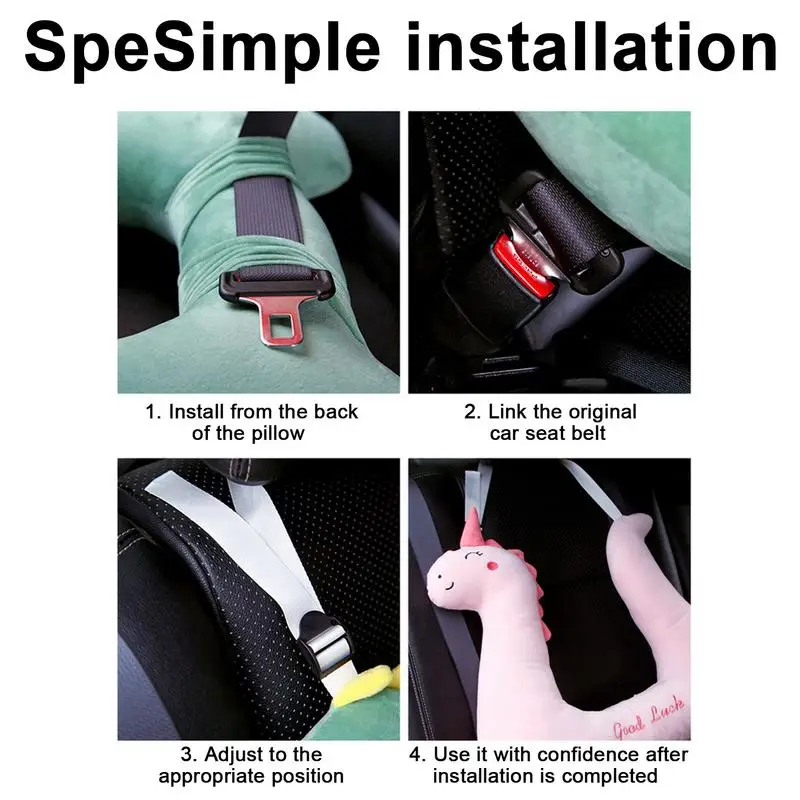 SpeSimple installation

1. Install from the back of the pillow

2. Link the original car seat belt

3. Adjust to the appropriate position

Good Luck

4. Use it with confidence after installation is completed