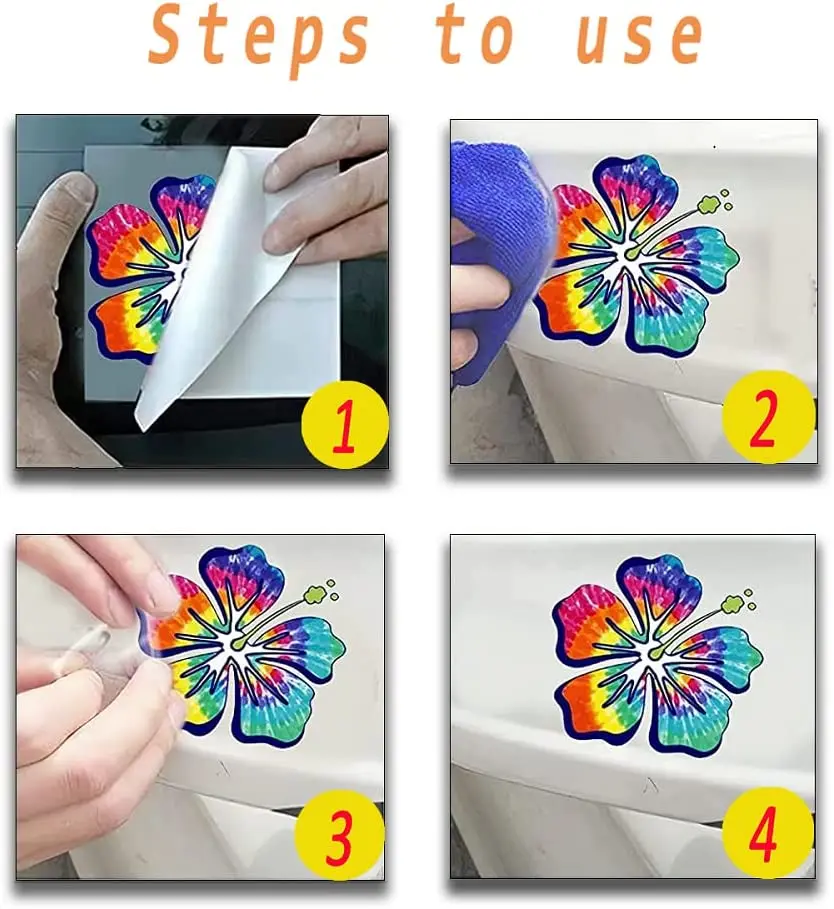 Steps to use

1

2

3

4