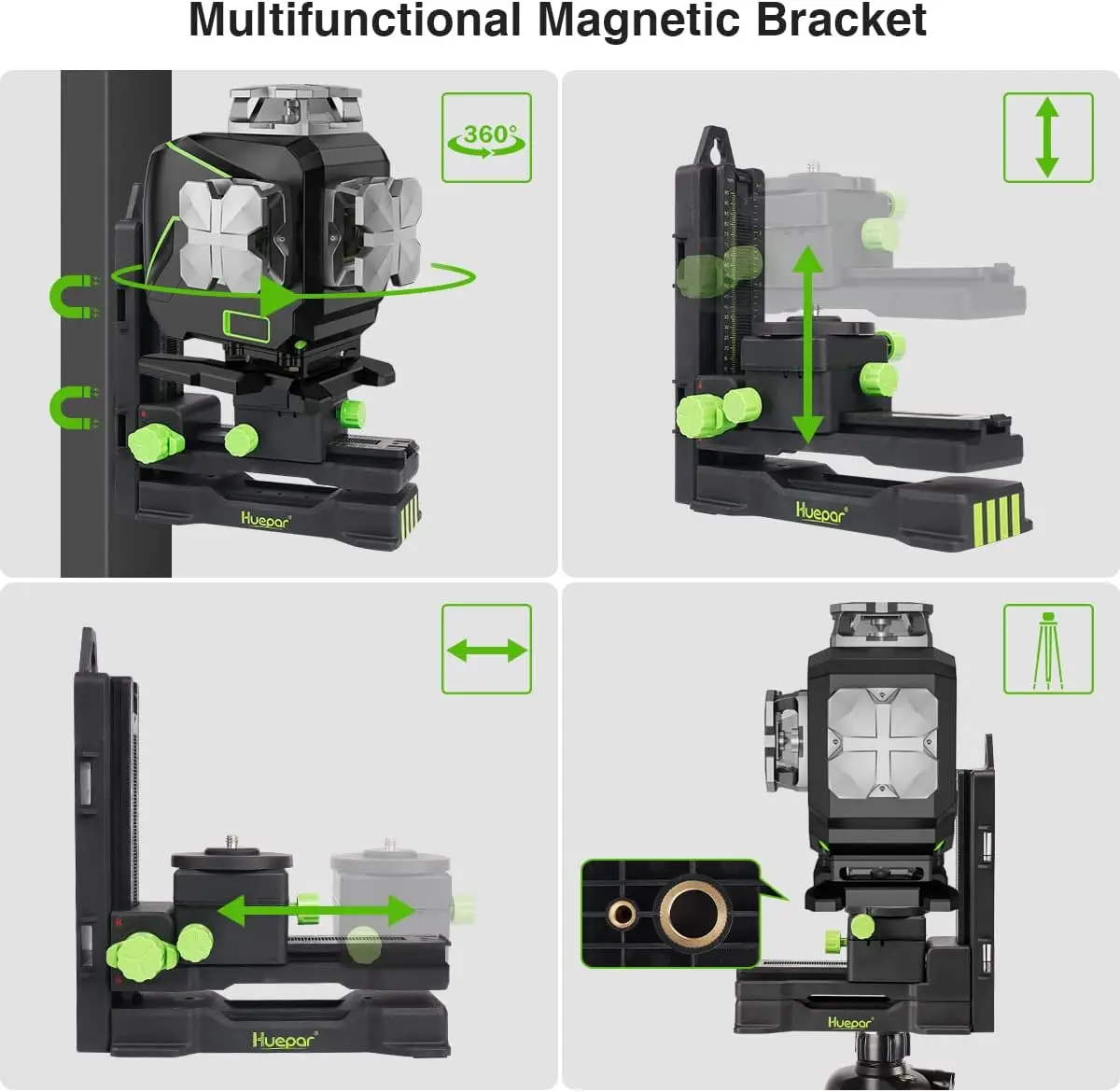 Multifunctional Magnetic Bracket

360°

Huepar

Huepar

Huepar

Huepar