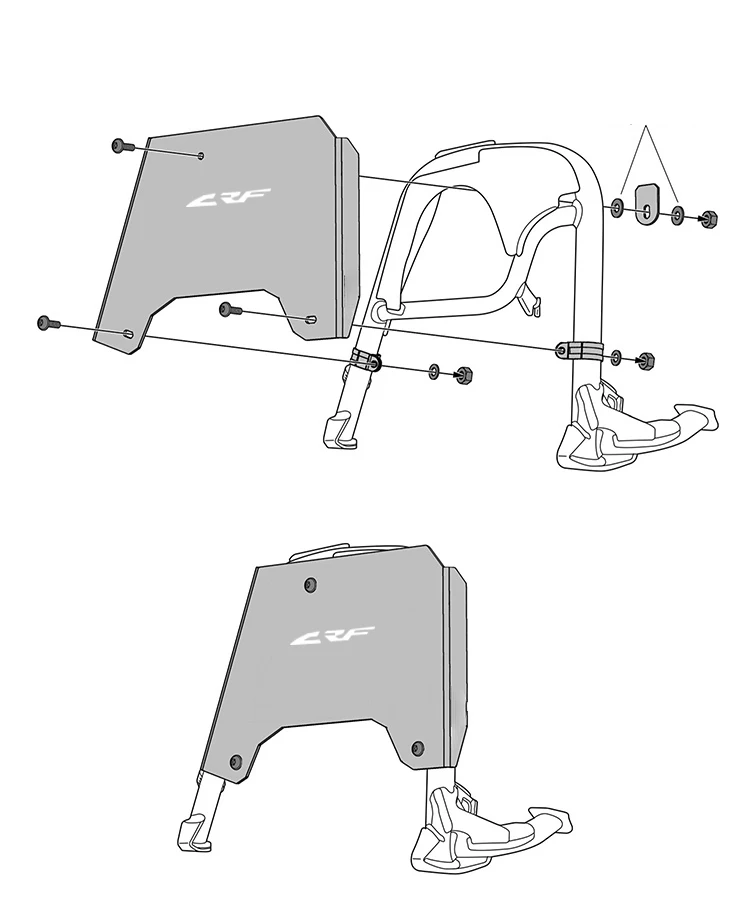 CRF

CRF