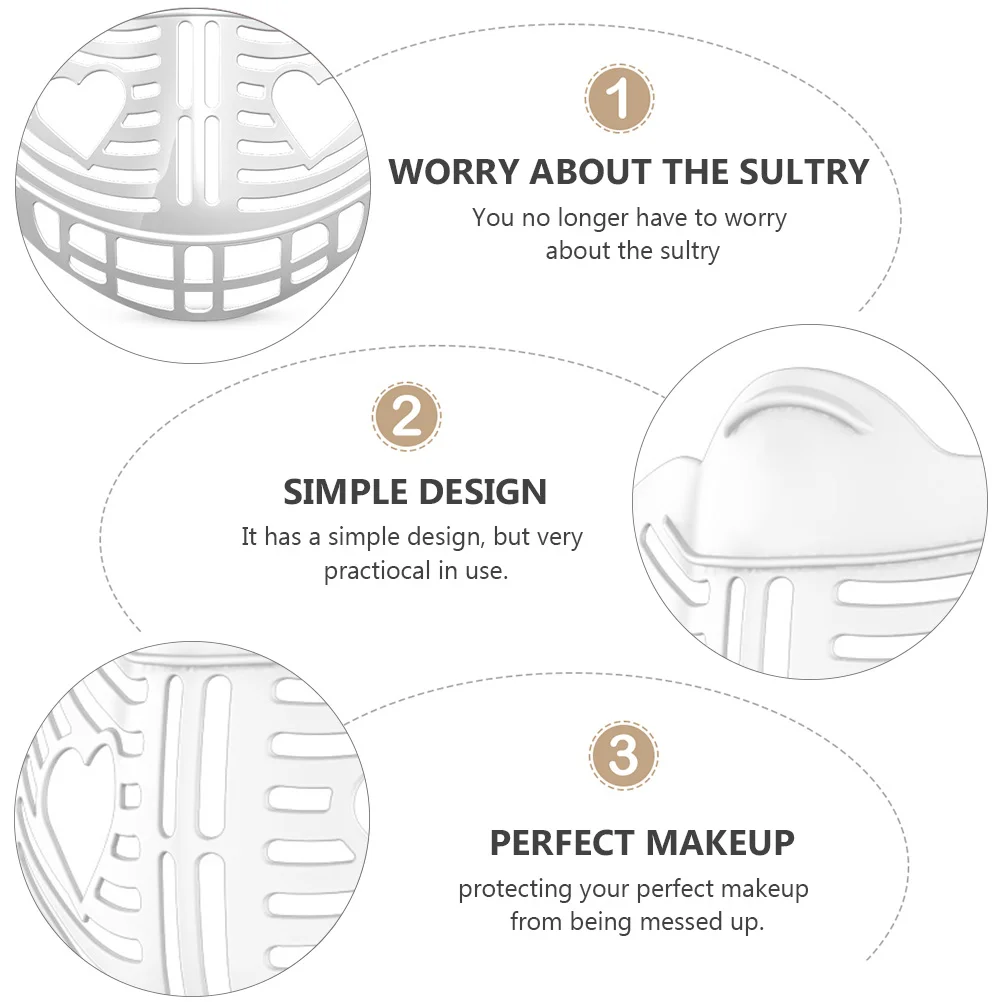 1

WORRY ABOUT THE SULTRY

You no longer have to worry about the sultry

2

SIMPLE DESIGN

It has a simple design, but very practiocal in use.

3

PERFECT MAKEUP

protecting your perfect makeup from being messed up.