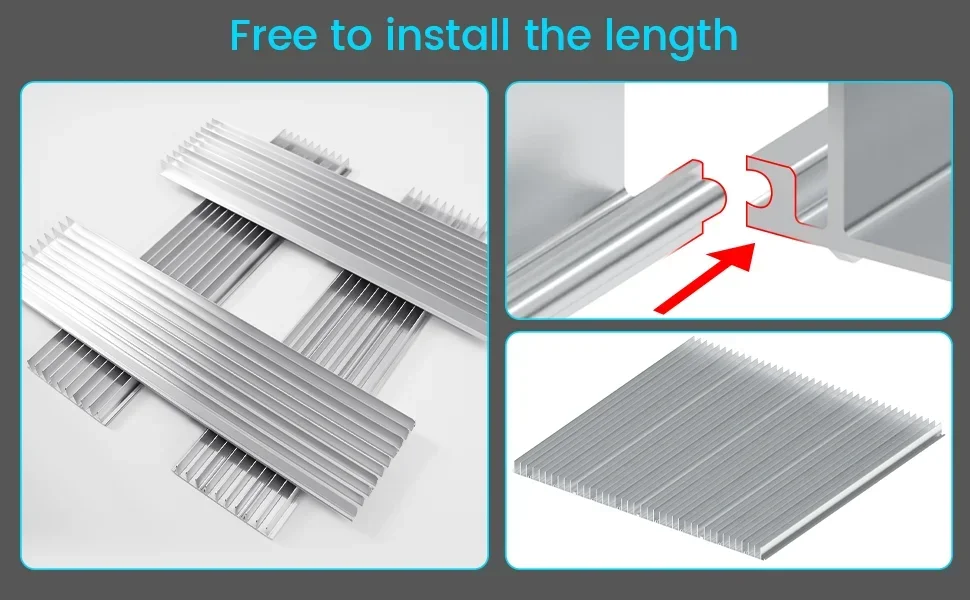 Free to install the length