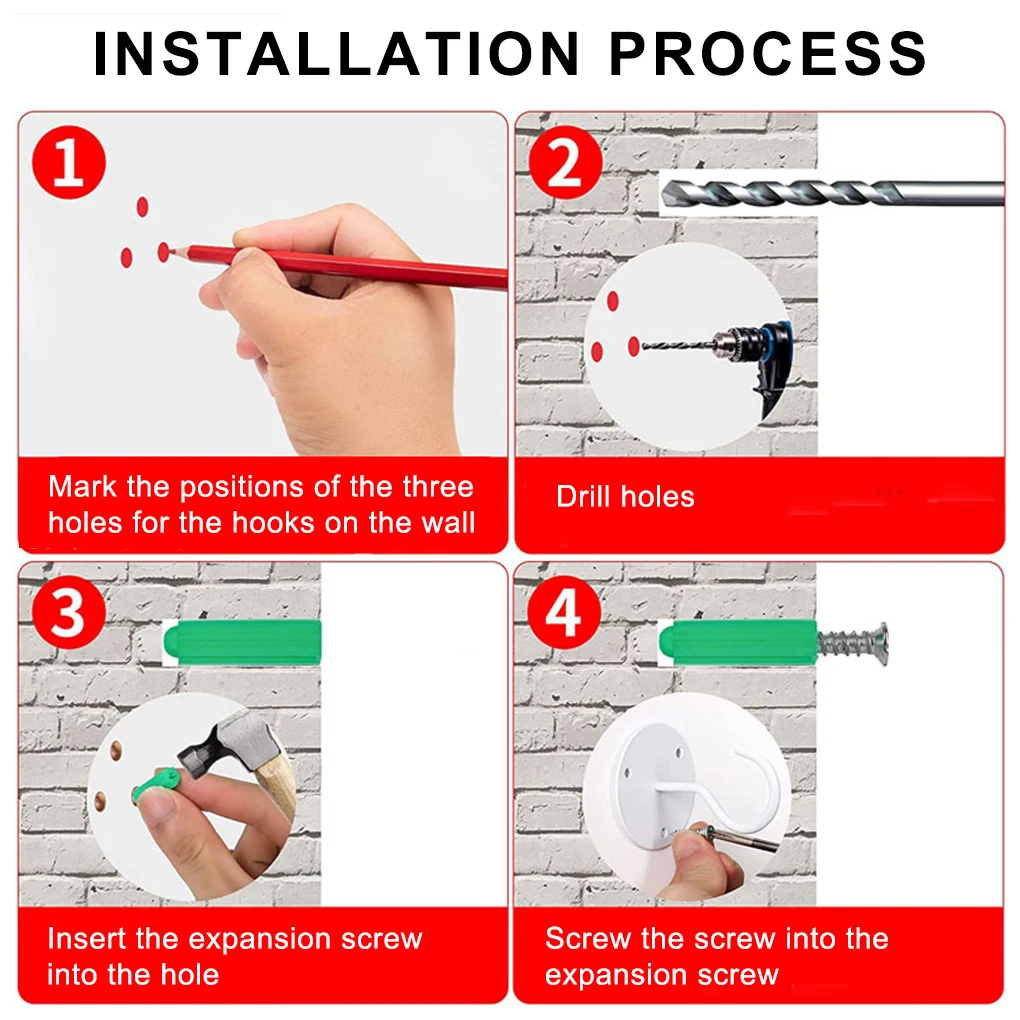 INSTALLATION PROCESS

1

Mark the positions of the three holes for the hooks on the wall

2

Drill holes

3

Insert the expansion screw into the hole

4

Screw the screw into the expansion screw