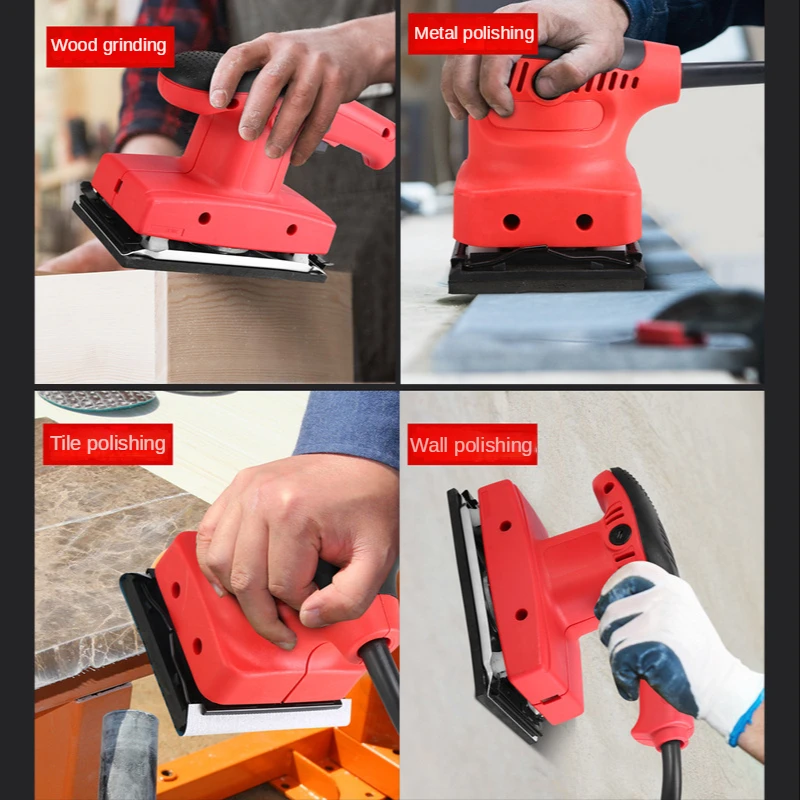 Wood grinding

Metal polishing

Tile polishing

Wall polishing