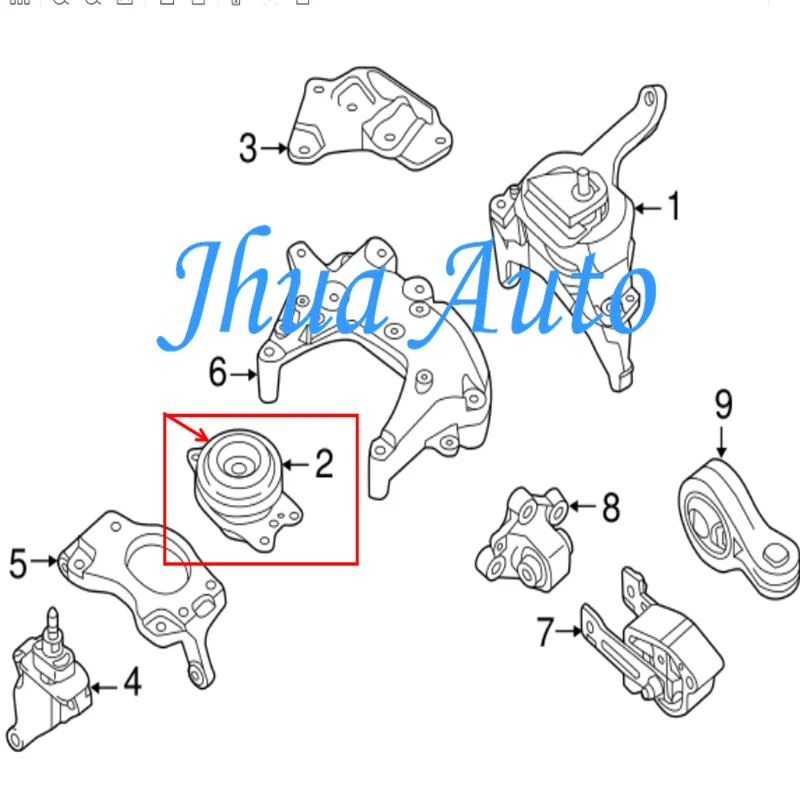 3
1
Jhua Auto
6
9
2
8
5
7
4