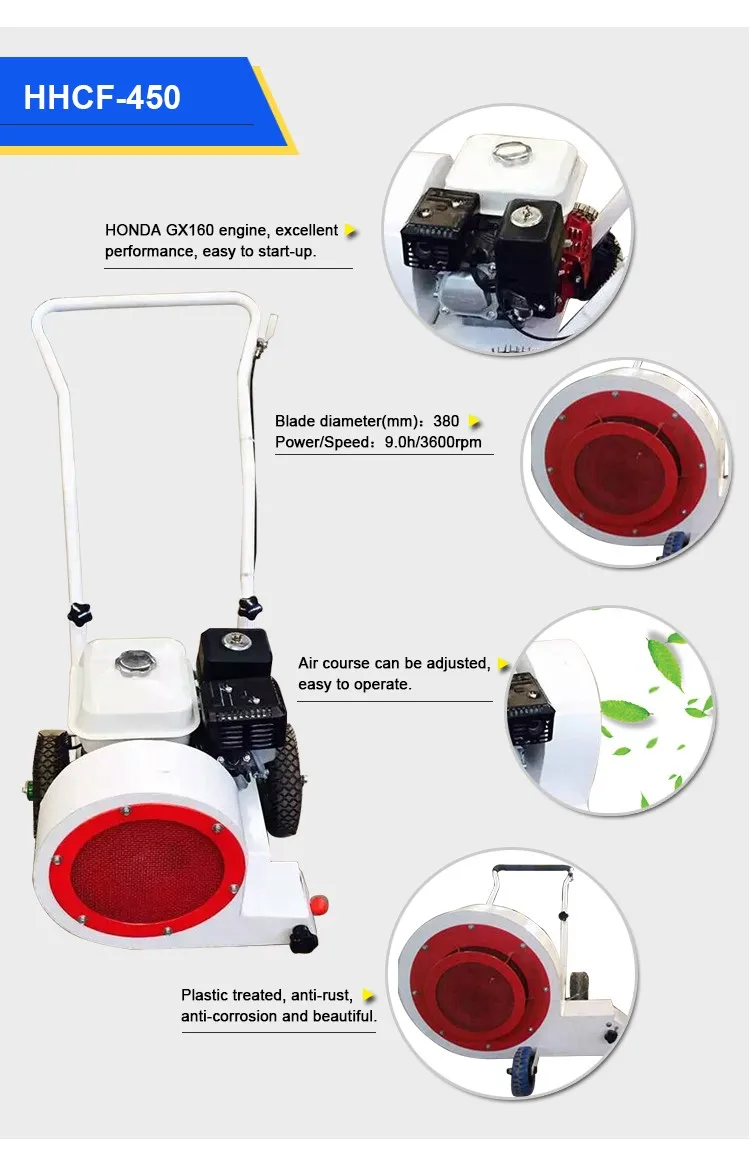 HHCF-450

HONDA GX160 engine, excellent performance, easy to start-up.

Blade diameter(mm)：380
Power/Speed：9.0h/3600rpm

Air course can be adjusted, easy to operate.

Plastic treated, anti-rust, anti-corrosion and beautiful.